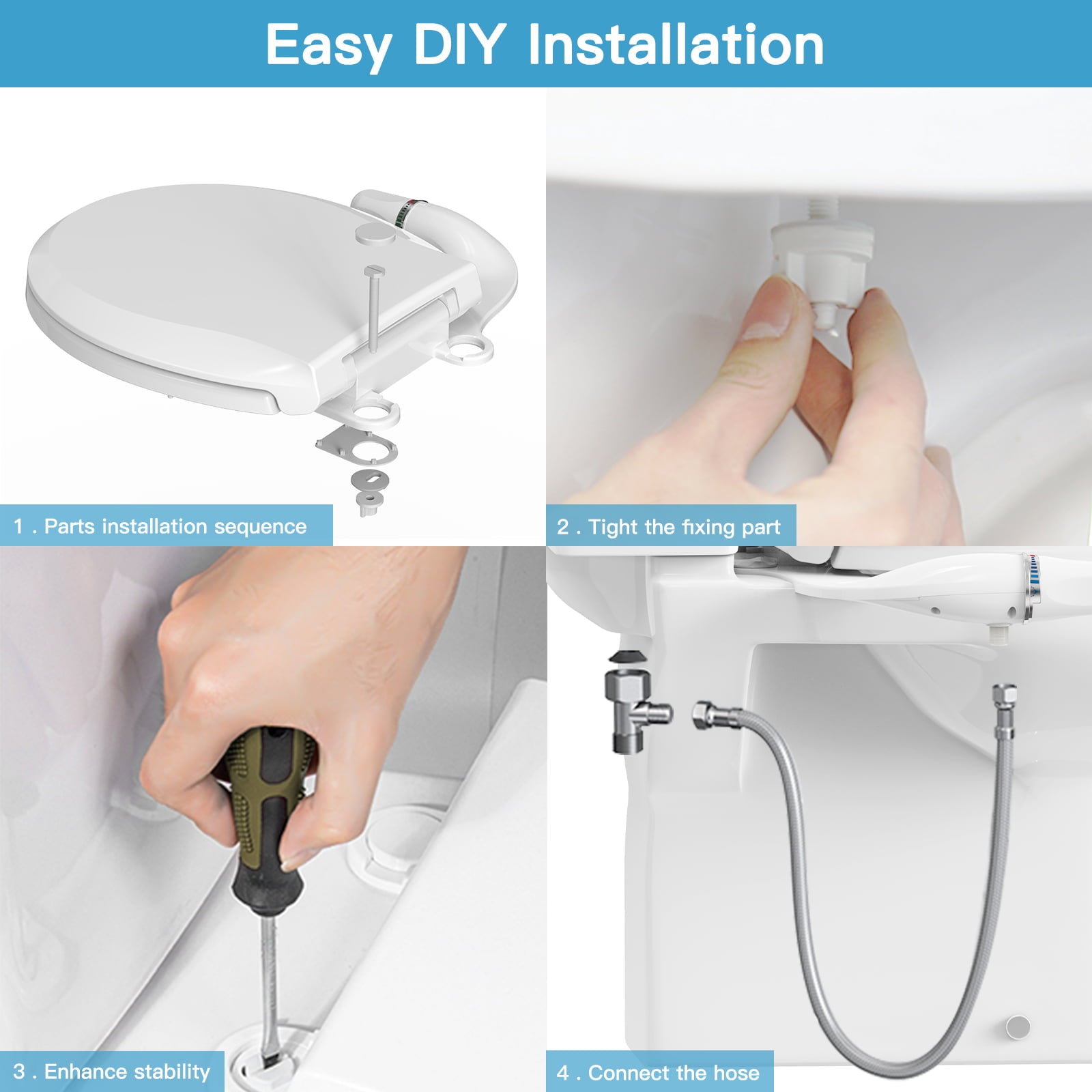 Easy DIY Installation

1 . Parts installation sequence

2 . Tight the fixing part

3 . Enhance stability

4 . Connect the hose