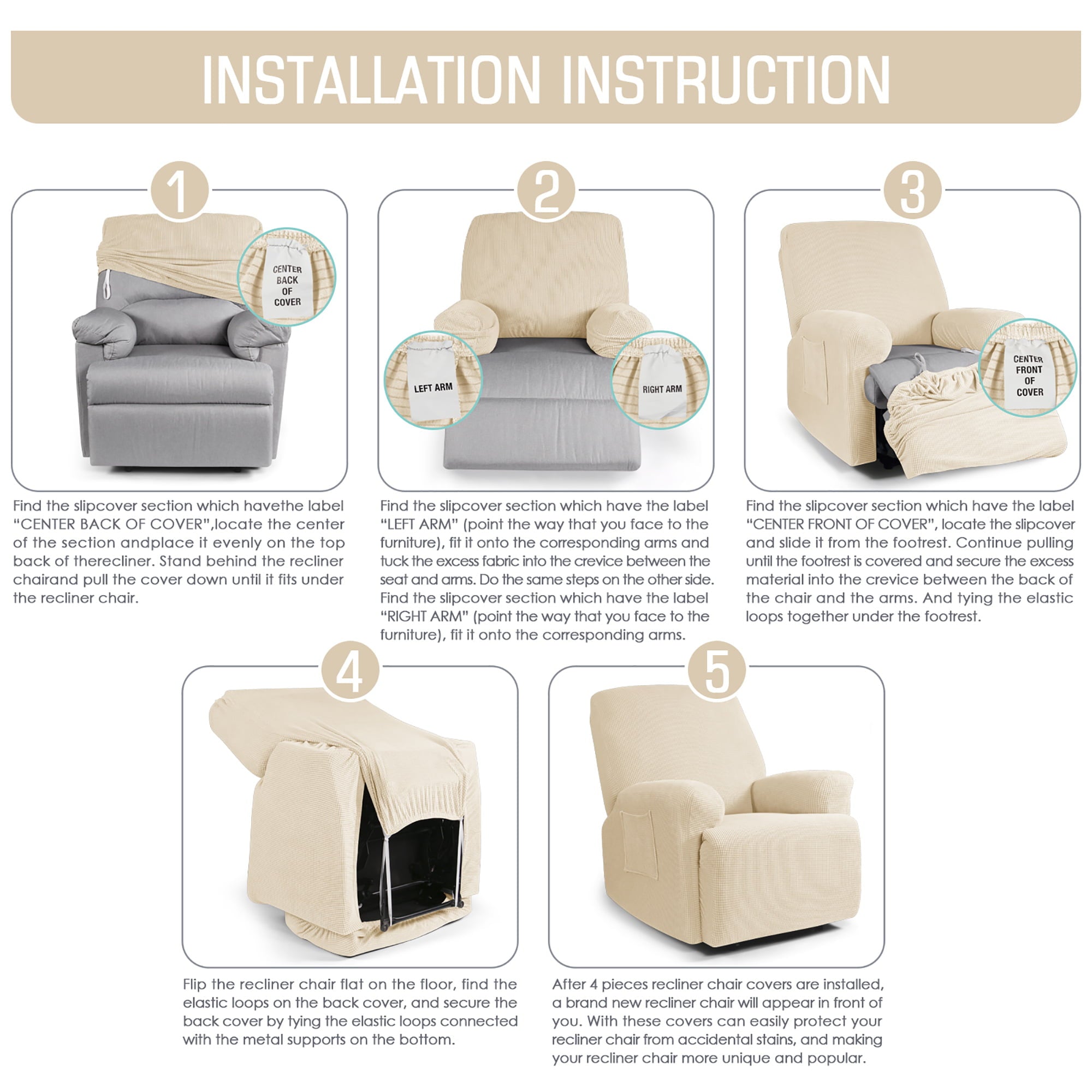 INSTALLATION INSTRUCTION

1

CENTER BACK OF COVER

Find the slipcover section which havethe label "CENTER BACK OF COVER",locate the center of the section andplace it evenly on the top back of therecliner. Stand behind the recliner chairand pull the cover down until it fits under the recliner chair.

2

LEFT ARM

RIGHT ARM

Find the slipcover section which have the label "LEFT ARM" (point the way that you face to the furniture), fit it onto the corresponding arms and tuck the excess fabric into the crevice between the seat and arms. Do the same steps on the other side. Find the slipcover section which have the label "RIGHT ARM" (point the way that you face to the furniture), fit it onto the corresponding arms.

3

CENTER FRONT OF COVER

Find the slipcover section which have the label "CENTER FRONT OF COVER", locate the slipcover and slide it from the footrest. Continue pulling until the footrest is covered and secure the excess material into the crevice between the back of the chair and the arms. And tying the elastic loops together under the footrest.

4

Flip the recliner chair flat on the floor, find the elastic loops on the back cover, and secure the back cover by tying the elastic loops connected with the metal supports on the bottom.

5

After 4 pieces recliner chair covers are installed, a brand new recliner chair will appear in front of you. With these covers can easily protect your recliner chair from accidental stains, and making your recliner chair more unique and popular.