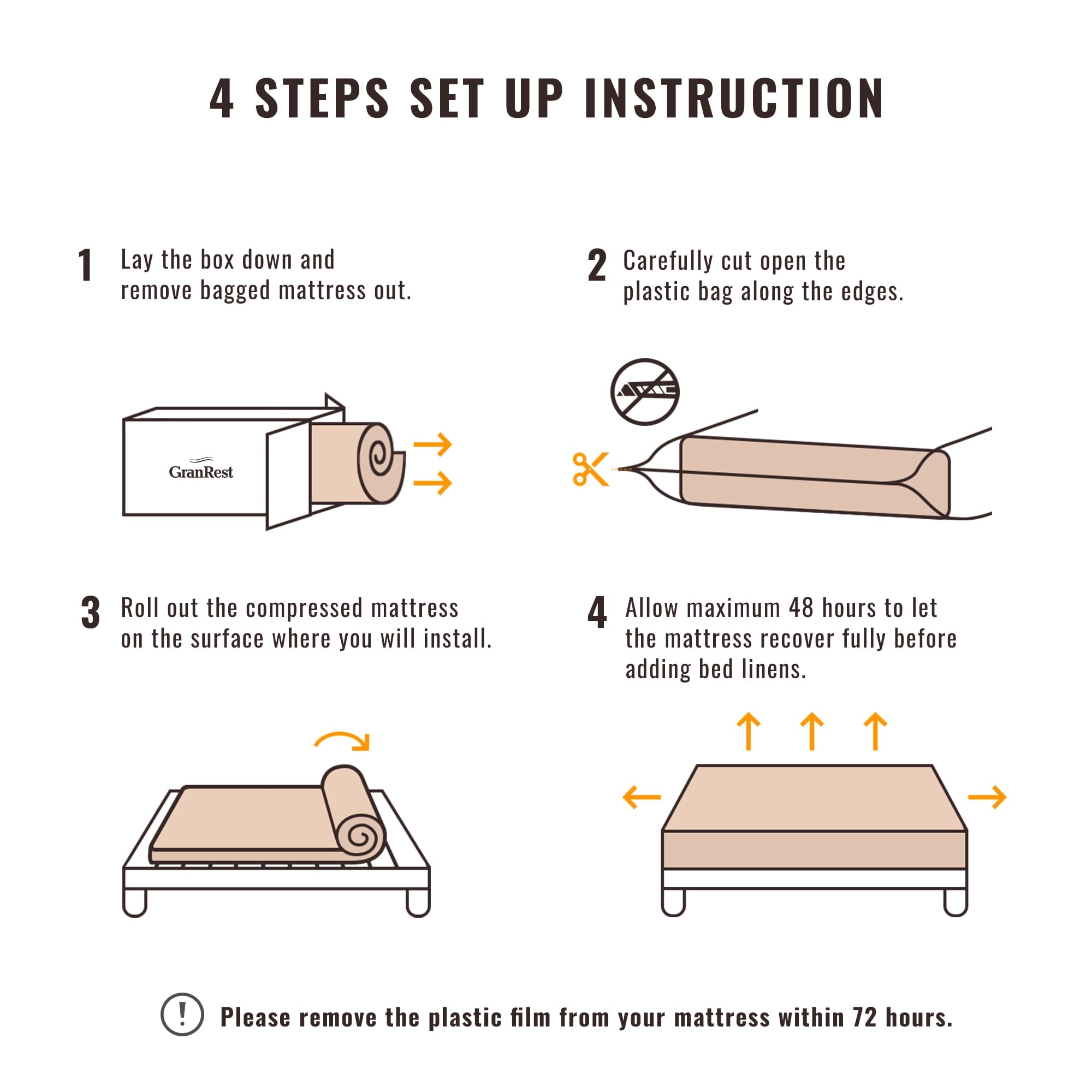 4 STEPS SET UP INSTRUCTION

1 Lay the box down and remove bagged mattress out.

GranRest

2 Carefully cut open the plastic bag along the edges.

3 Roll out the compressed mattress on the surface where you will install.

4 Allow maximum 48 hours to let the mattress recover fully before adding bed linens.

! Please remove the plastic film from your mattress within 72 hours.