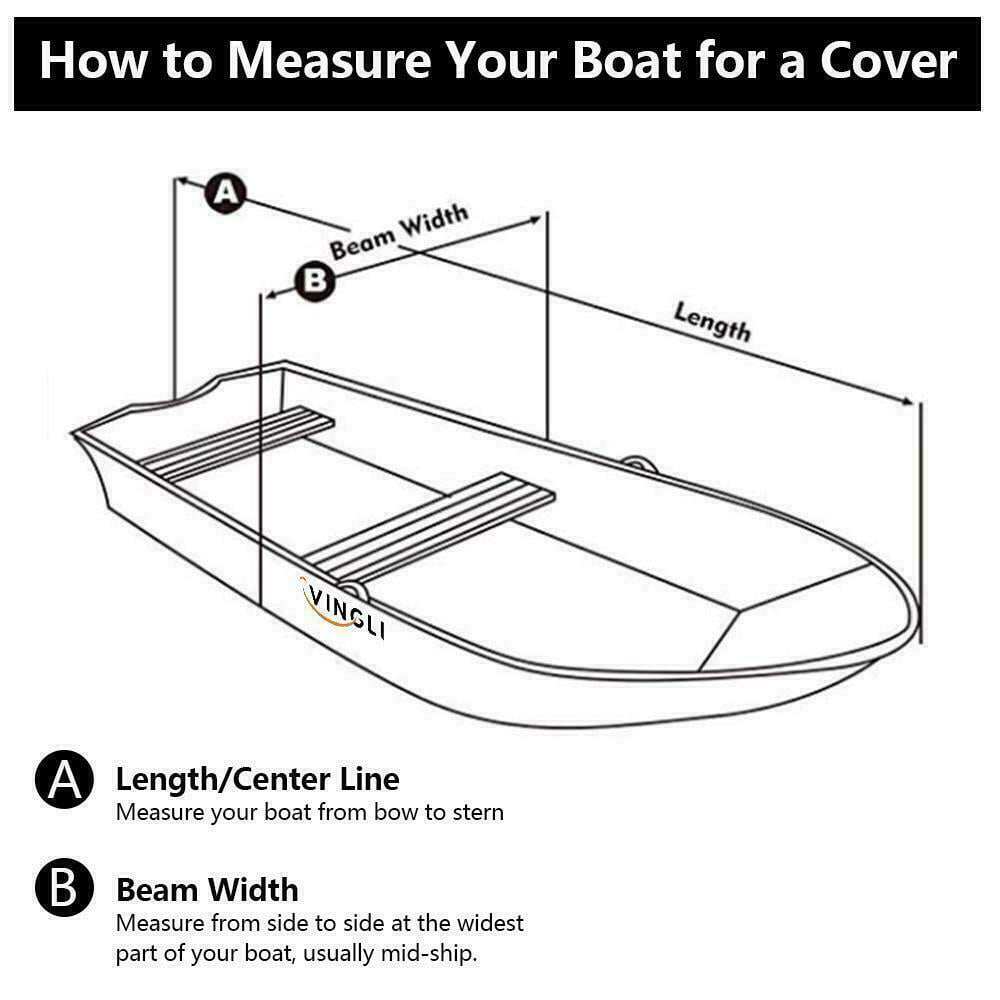 How to Measure Your Boat for a Cover

A

Beam Width

B

Length

VINGLI

A Length/Center Line
Measure your boat from bow to stern

B Beam Width
Measure from side to side at the widest part of your boat, usually mid-ship.