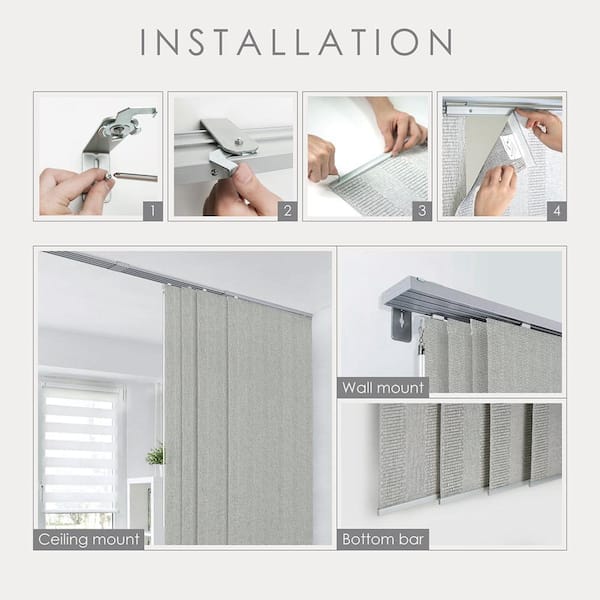 INSTALLATION

1

2

3

4

Ceiling mount

Wall mount

Bottom bar