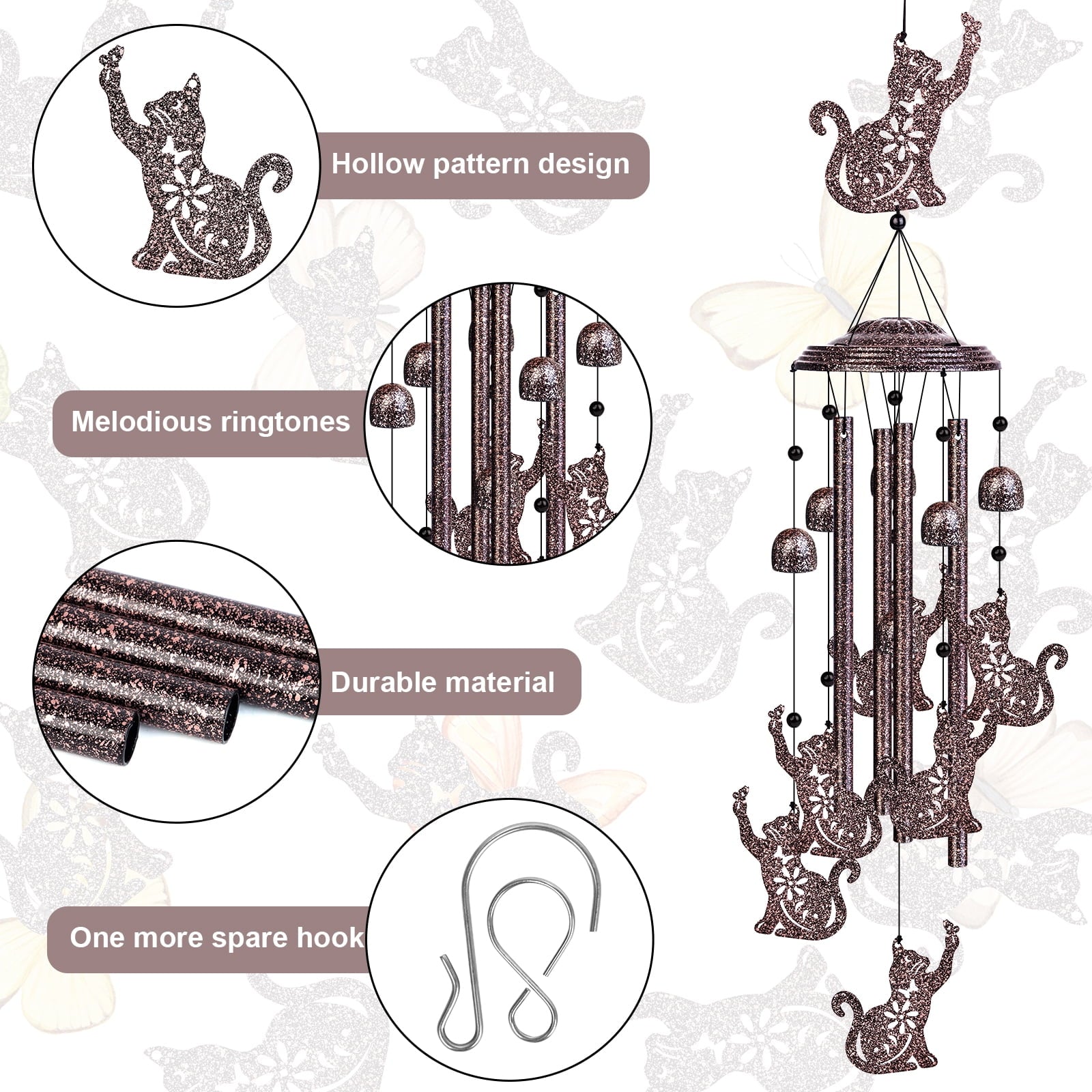 Hollow pattern design

Melodious ringtones

Durable material

One more spare hook