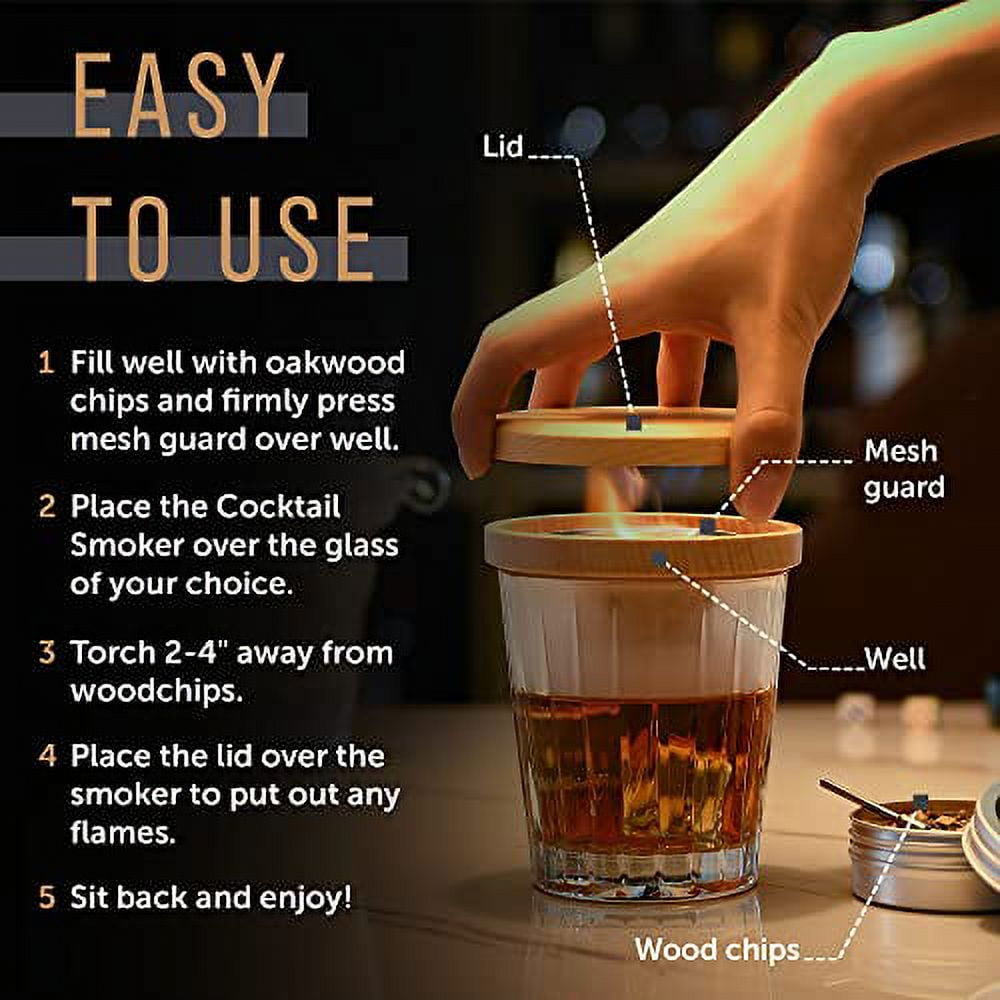 EASY
TO USE

1 Fill well with oakwood chips and firmly press mesh guard over well.

2 Place the Cocktail Smoker over the glass of your choice.

3 Torch 2-4" away from woodchips.

4 Place the lid over the smoker to put out any flames.

5 Sit back and enjoy!

Lid

Mesh guard

Well

Wood chips