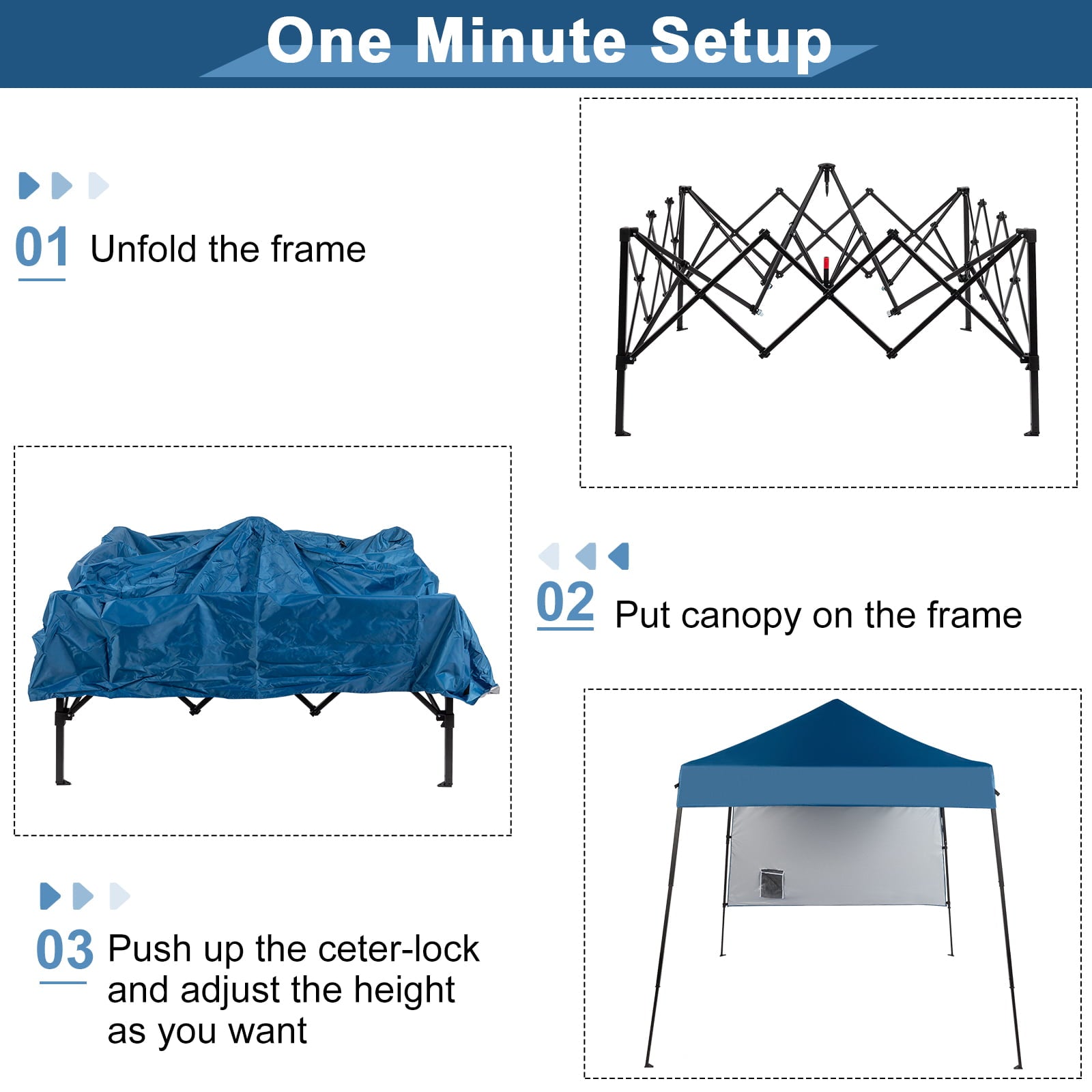 One Minute Setup

01 Unfold the frame

02 Put canopy on the frame

03 Push up the ceter-lock and adjust the height as you want