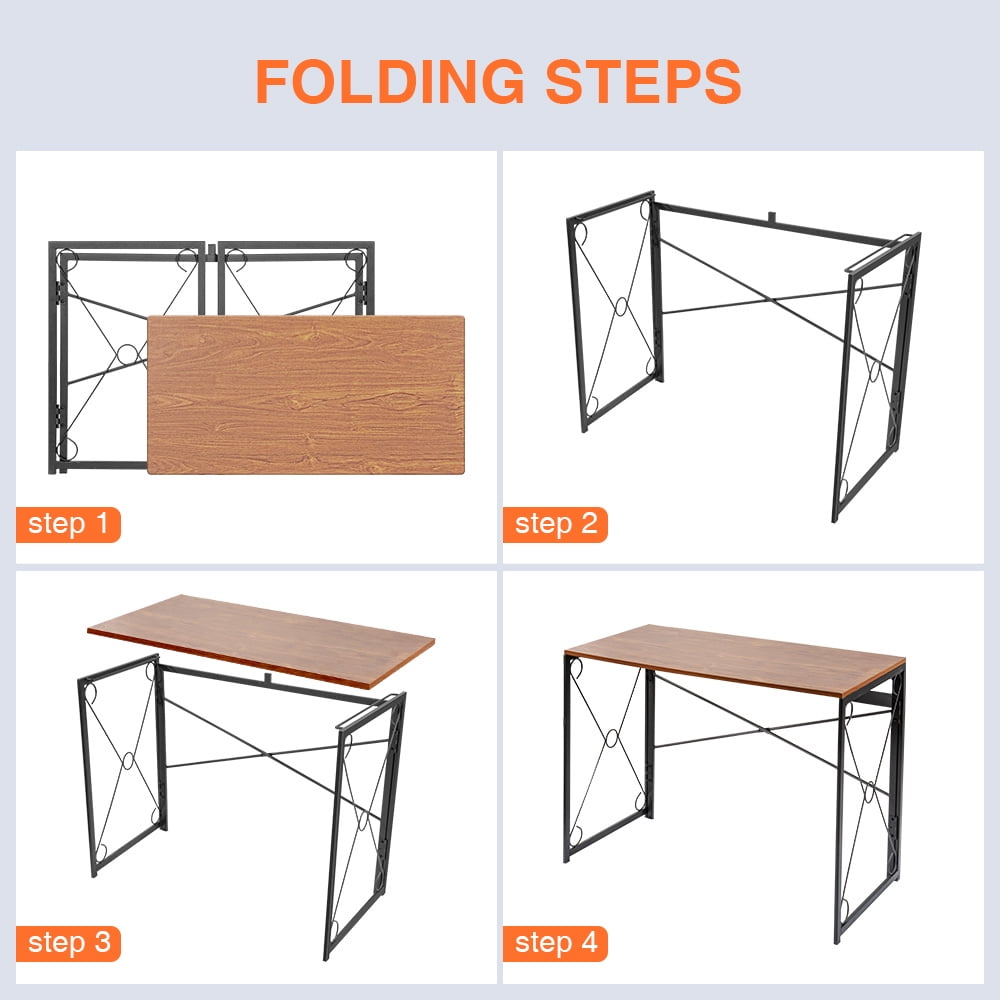 FOLDING STEPS

step 1

step 2

step 3

step 4