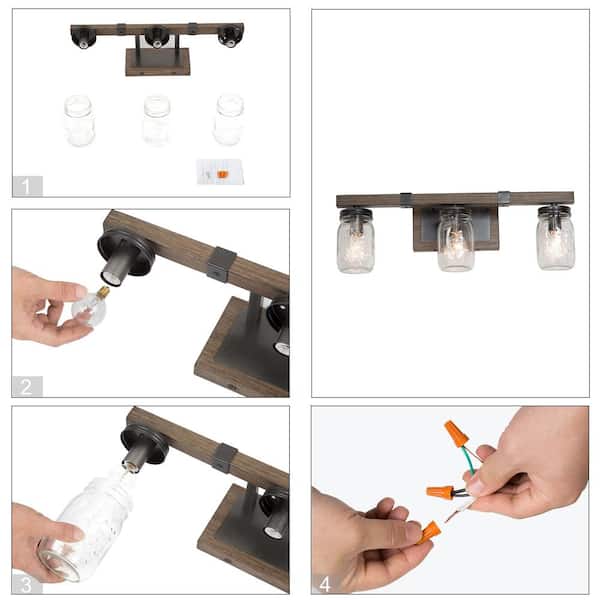 1

2

3

4