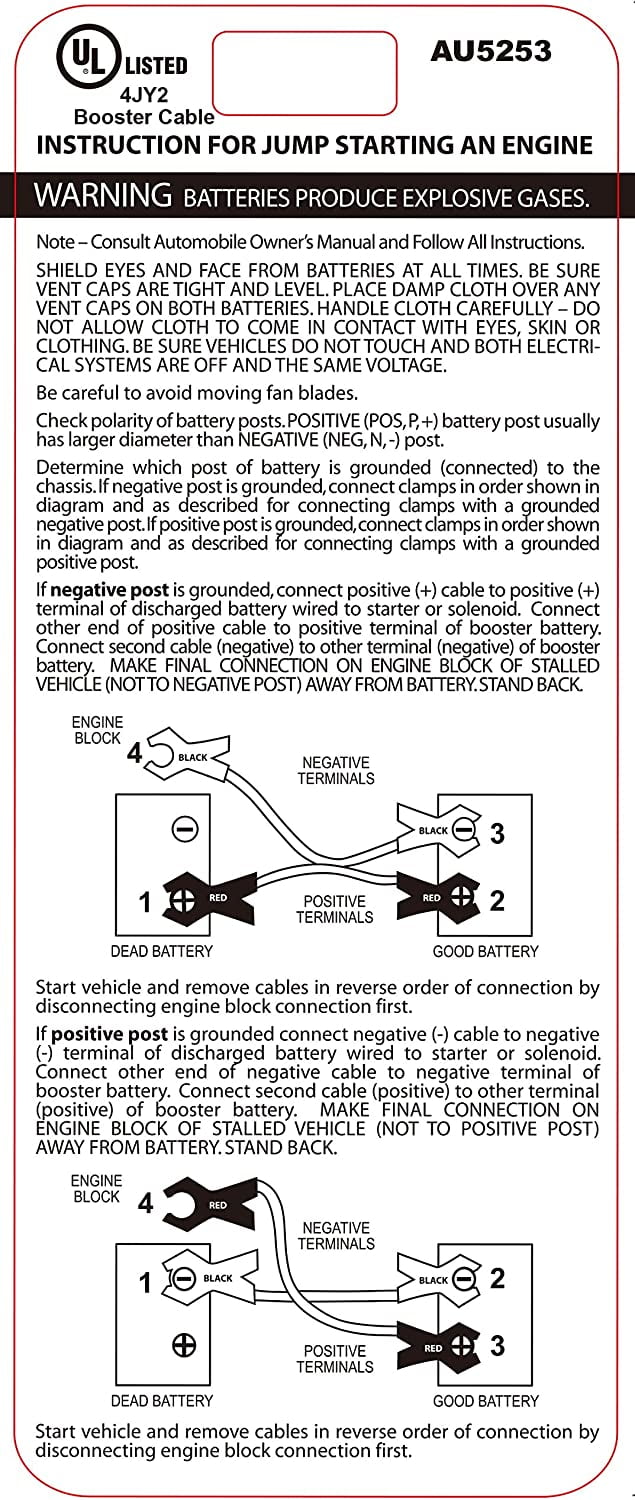 UL LISTED
4JY2
Booster Cable

AU5253

INSTRUCTION FOR JUMP STARTING AN ENGINE

WARNING BATTERIES PRODUCE EXPLOSIVE GASES.

Note – Consult Automobile Owner's Manual and Follow All Instructions.

SHIELD EYES AND FACE FROM BATTERIES AT ALL TIMES. BE SURE VENT CAPS ARE TIGHT AND LEVEL. PLACE DAMP CLOTH OVER ANY VENT CAPS ON BOTH BATTERIES. HANDLE CLOTH CAREFULLY – DO NOT ALLOW CLOTH TO COME IN CONTACT WITH EYES, SKIN OR CLOTHING. BE SURE VEHICLES DO NOT TOUCH AND BOTH ELECTRICAL SYSTEMS ARE OFF AND THE SAME VOLTAGE.

Be careful to avoid moving fan blades.

Check polarity of battery posts. POSITIVE (POS, P, +) battery post usually has larger diameter than NEGATIVE (NEG, N, -) post.

Determine which post of battery is grounded (connected) to the chassis. If negative post is grounded, connect clamps in order shown in diagram and as described for connecting clamps with a grounded negative post. If positive post is grounded, connect clamps in order shown in diagram and as described for connecting clamps with a grounded positive post.

If **negative post** is grounded, connect positive (+) cable to positive (+) terminal of discharged battery wired to starter or solenoid. Connect other end of positive cable to positive terminal of booster battery. Connect second cable (negative) to other terminal (negative) of booster battery. MAKE FINAL CONNECTION ON ENGINE BLOCK OF STALLED VEHICLE (NOT TO NEGATIVE POST) AWAY FROM BATTERY. STAND BACK.

ENGINE BLOCK
4 BLACK
NEGATIVE TERMINALS
BLACK 3
1 RED
POSITIVE TERMINALS
RED 2
DEAD BATTERY
GOOD BATTERY

Start vehicle and remove cables in reverse order of connection by disconnecting engine block connection first.

If **positive post** is grounded connect negative (-) cable to negative (-) terminal of discharged battery wired to starter or solenoid. Connect other end of negative cable to negative terminal of booster battery. Connect second cable (positive) to other terminal (positive) of booster battery. MAKE FINAL CONNECTION ON ENGINE BLOCK OF STALLED VEHICLE (NOT TO POSITIVE POST) AWAY FROM BATTERY. STAND BACK.

ENGINE BLOCK
4 RED
NEGATIVE TERMINALS
1 BLACK
BLACK 2
POSITIVE TERMINALS
RED 3
DEAD BATTERY
GOOD BATTERY

Start vehicle and remove cables in reverse order of connection by disconnecting engine block connection first.