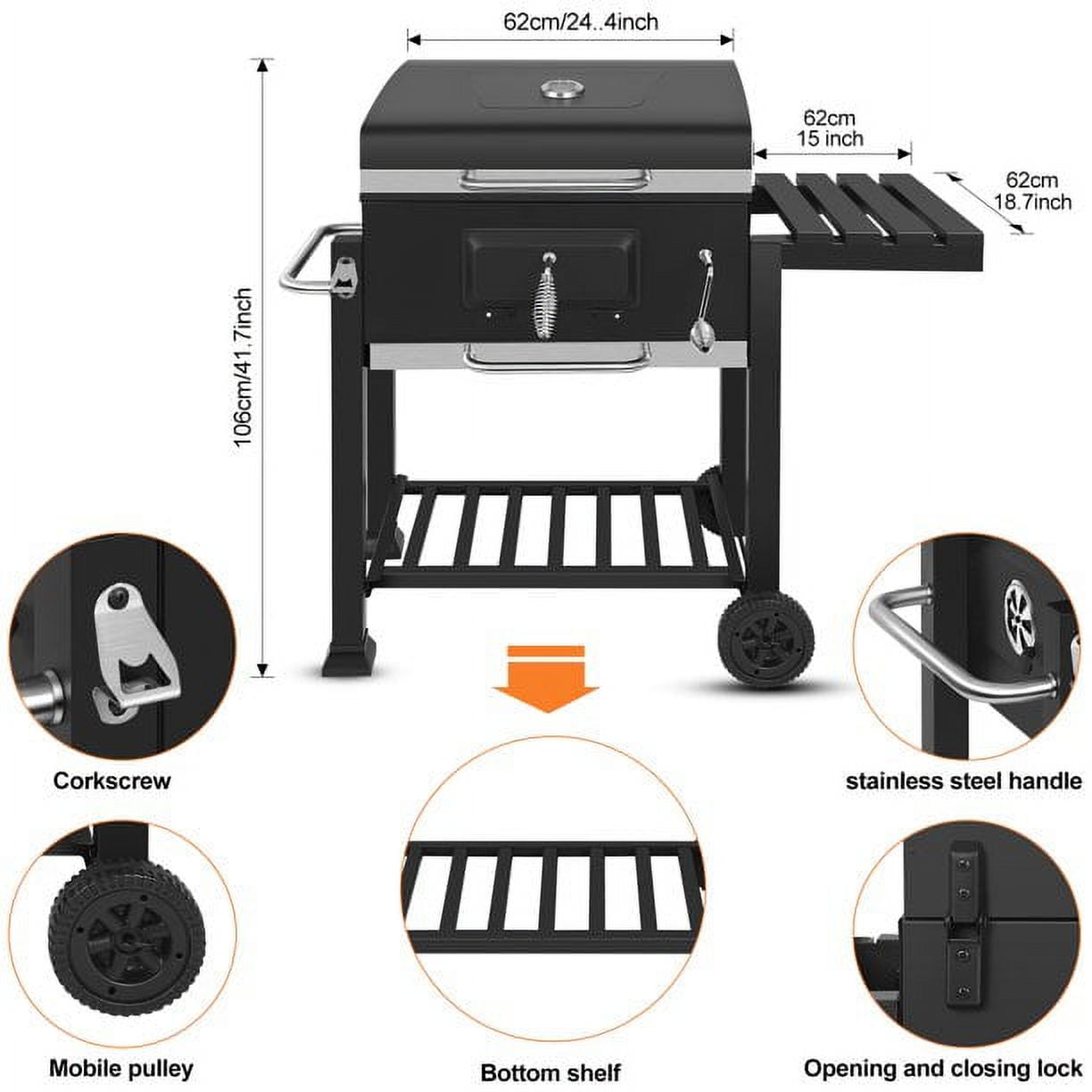 62cm/24..4inch

62cm
15 inch

62cm
18.7inch

106cm/41.7inch

Corkscrew

stainless steel handle

Mobile pulley

Bottom shelf

Opening and closing lock