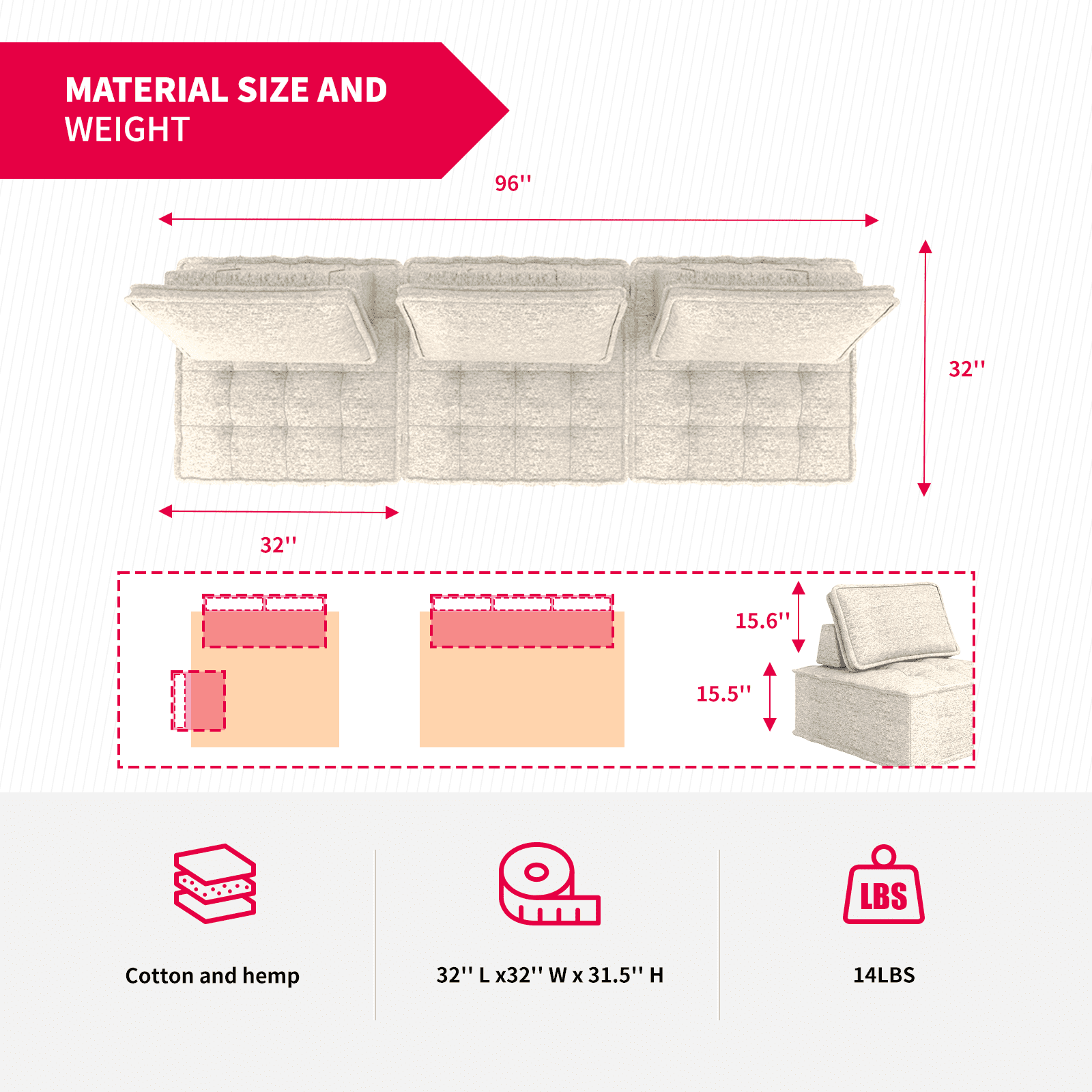 MATERIAL SIZE AND WEIGHT

96''

32''

32''

15.6''

15.5''

LBS

Cotton and hemp

32'' L x32'' W x 31.5'' H

14LBS