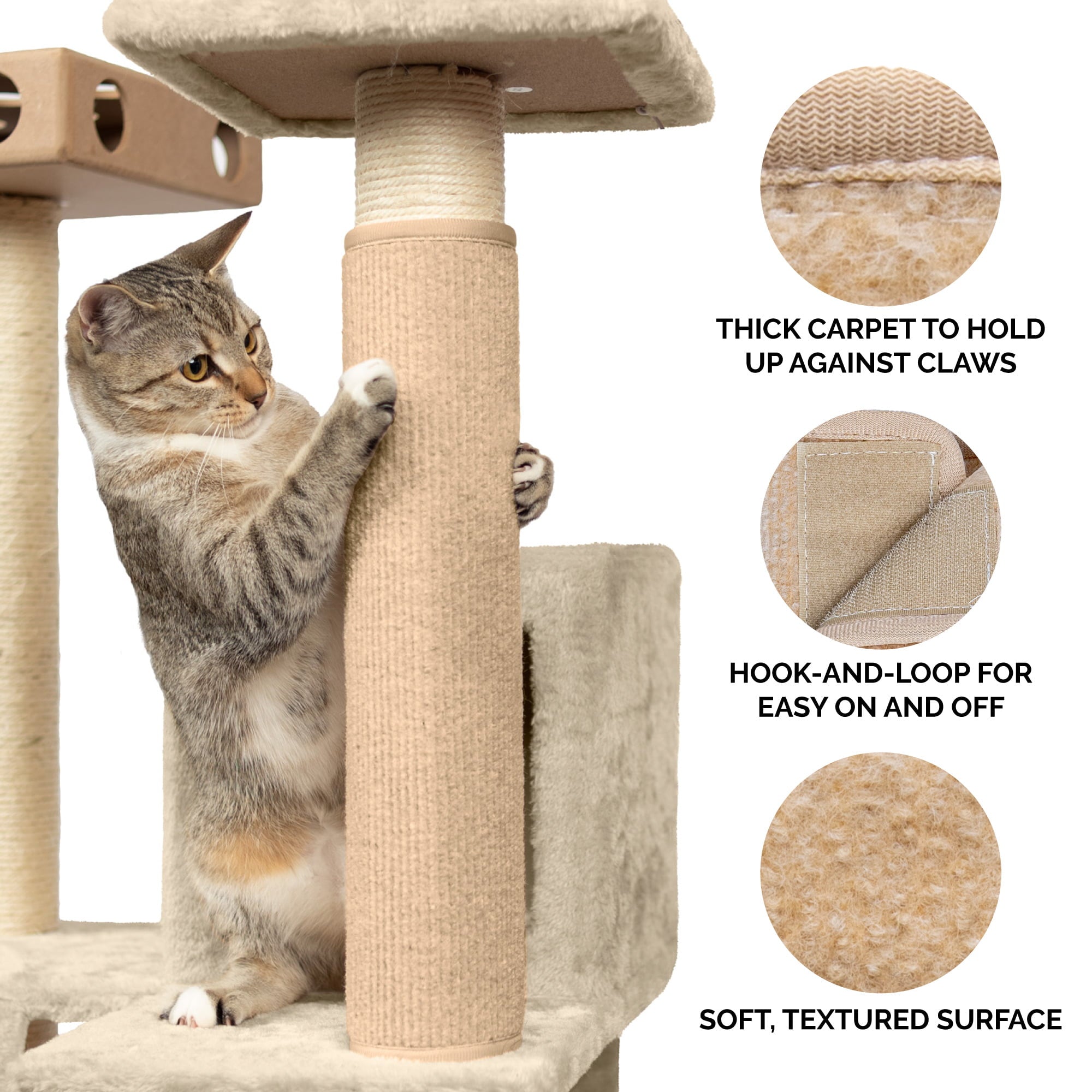 THICK CARPET TO HOLD UP AGAINST CLAWS

HOOK-AND-LOOP FOR EASY ON AND OFF

SOFT, TEXTURED SURFACE