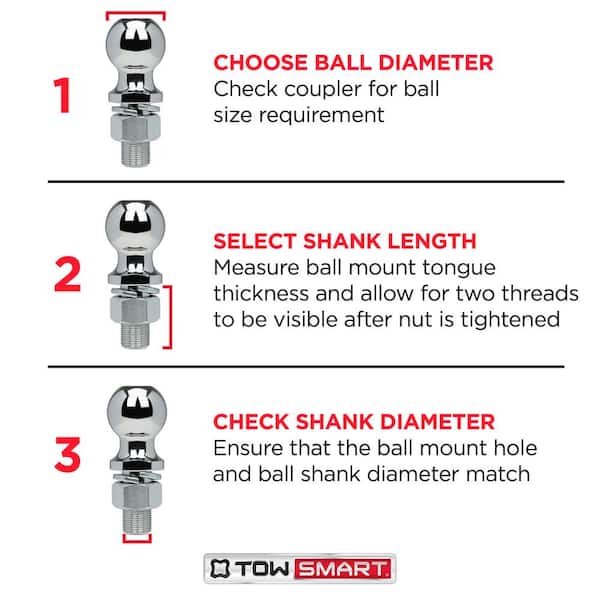 1

CHOOSE BALL DIAMETER
Check coupler for ball size requirement

2

SELECT SHANK LENGTH
Measure ball mount tongue thickness and allow for two threads to be visible after nut is tightened

3

CHECK SHANK DIAMETER
Ensure that the ball mount hole and ball shank diameter match

TOW SMART