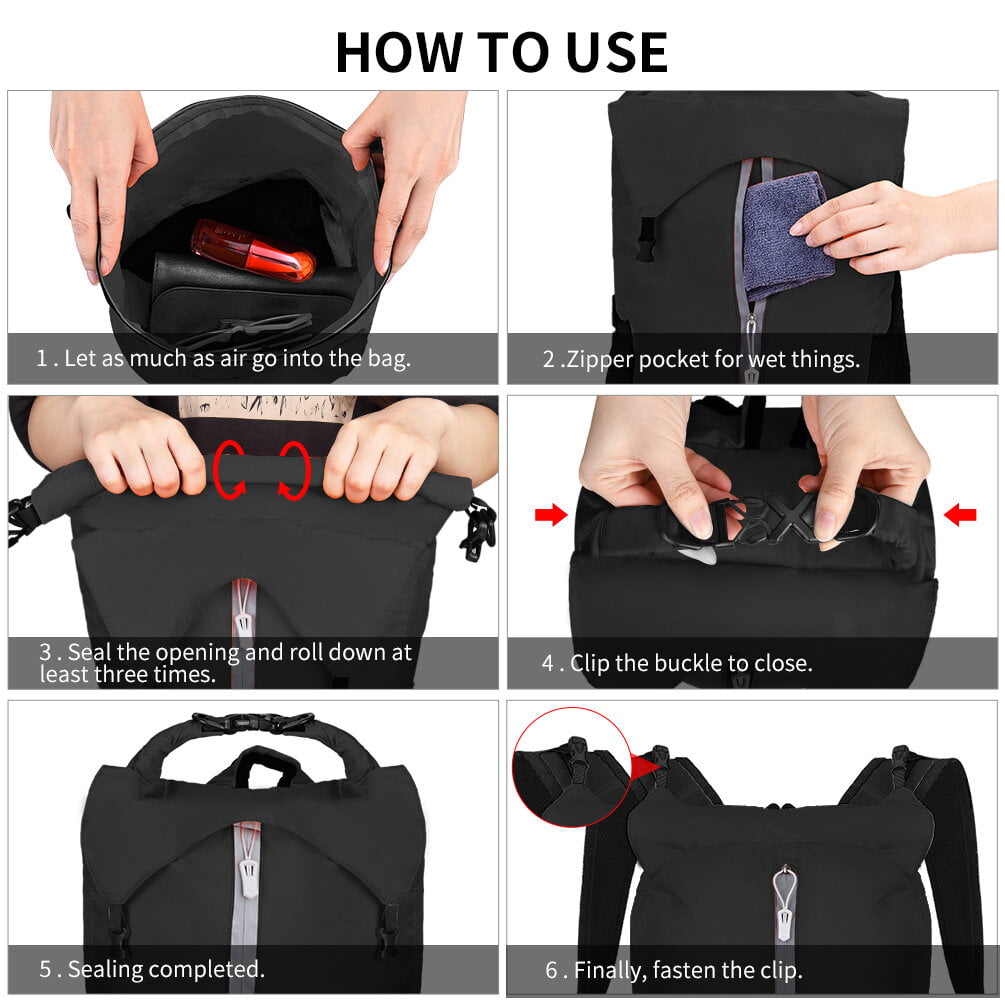 HOW TO USE

1 . Let as much as air go into the bag.

2 .Zipper pocket for wet things.

3 . Seal the opening and roll down at least three times.

4 . Clip the buckle to close.

5 . Sealing completed.

6 . Finally, fasten the clip.