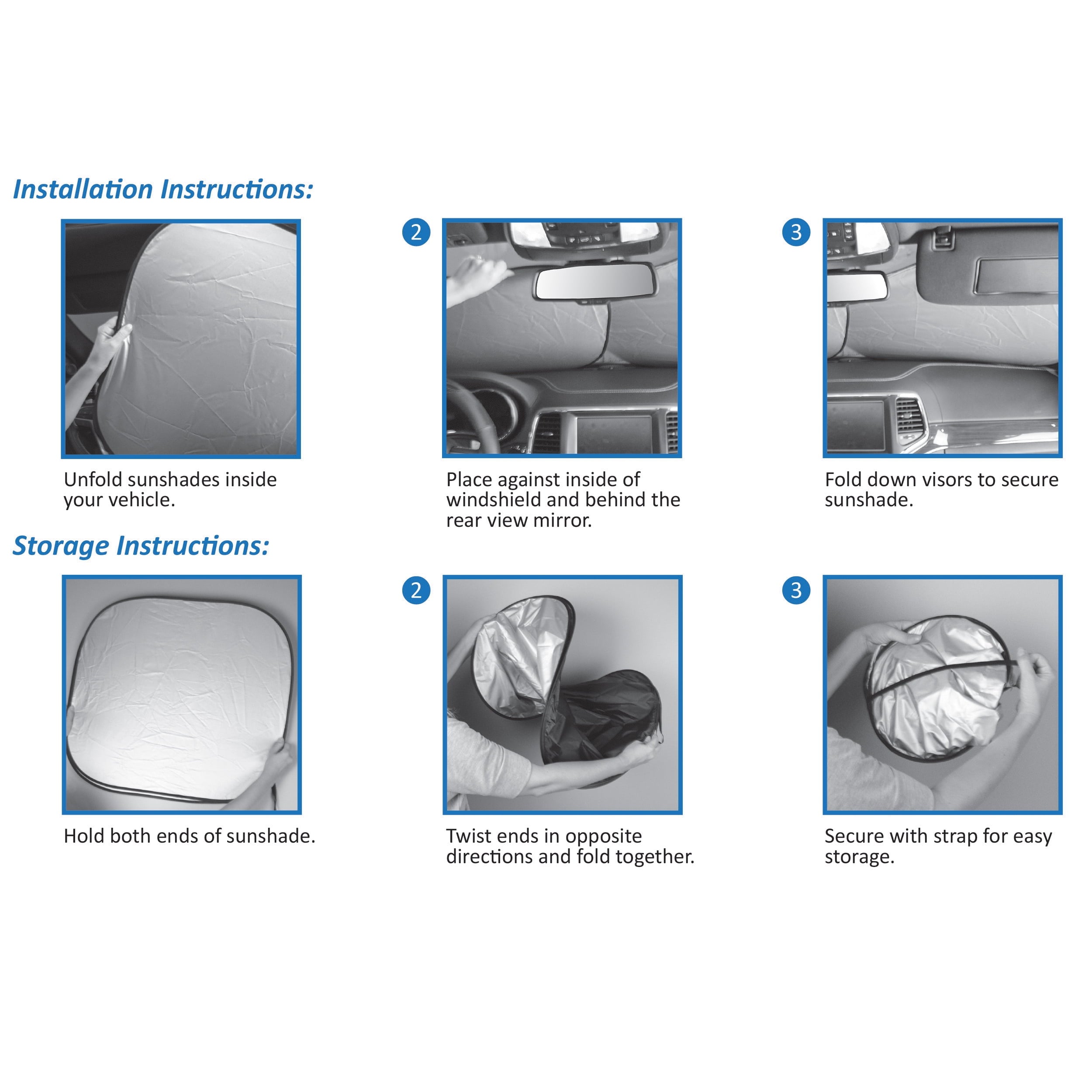 Installation Instructions:

Unfold sunshades inside your vehicle.

2

Place against inside of windshield and behind the rear view mirror.

3

Fold down visors to secure sunshade.

Storage Instructions:

Hold both ends of sunshade.

2

Twist ends in opposite directions and fold together.

3

Secure with strap for easy storage.