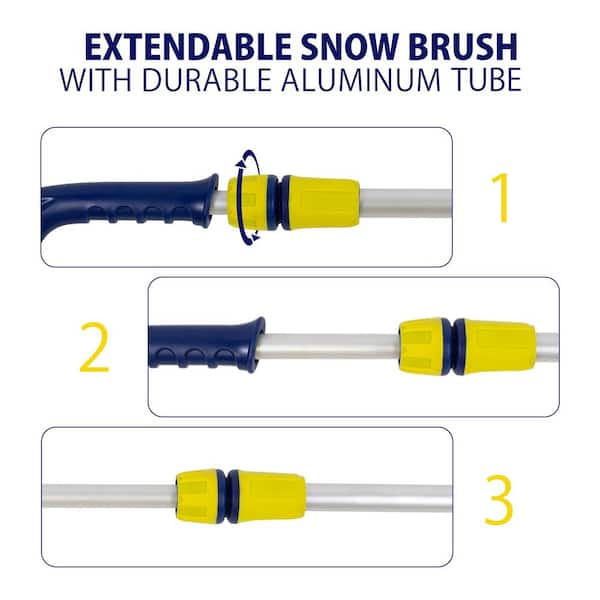 EXTENDABLE SNOW BRUSH
WITH DURABLE ALUMINUM TUBE

1

2

3