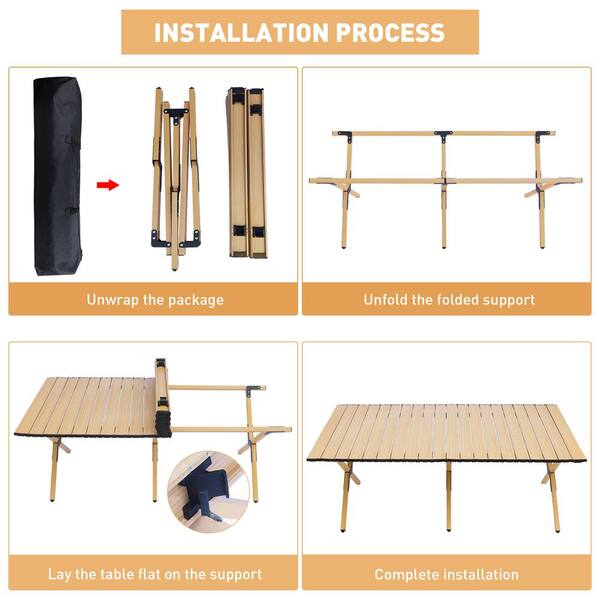 INSTALLATION PROCESS

Unwrap the package

Unfold the folded support

Lay the table flat on the support

Complete installation