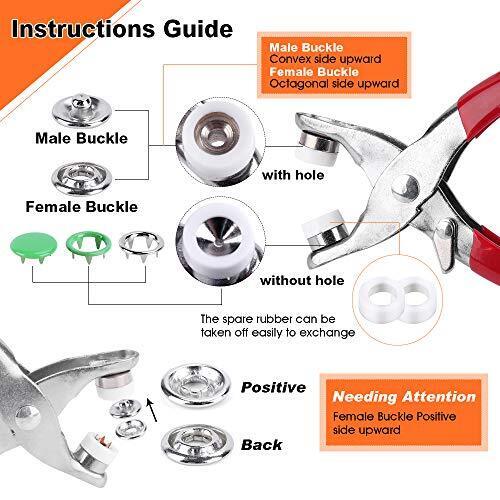 Instructions Guide

Male Buckle
Convex side upward
Female Buckle
Octagonal side upward

Male Buckle

Female Buckle

with hole

without hole

The spare rubber can be taken off easily to exchange

Positive

Back

Needing Attention
Female Buckle Positive side upward