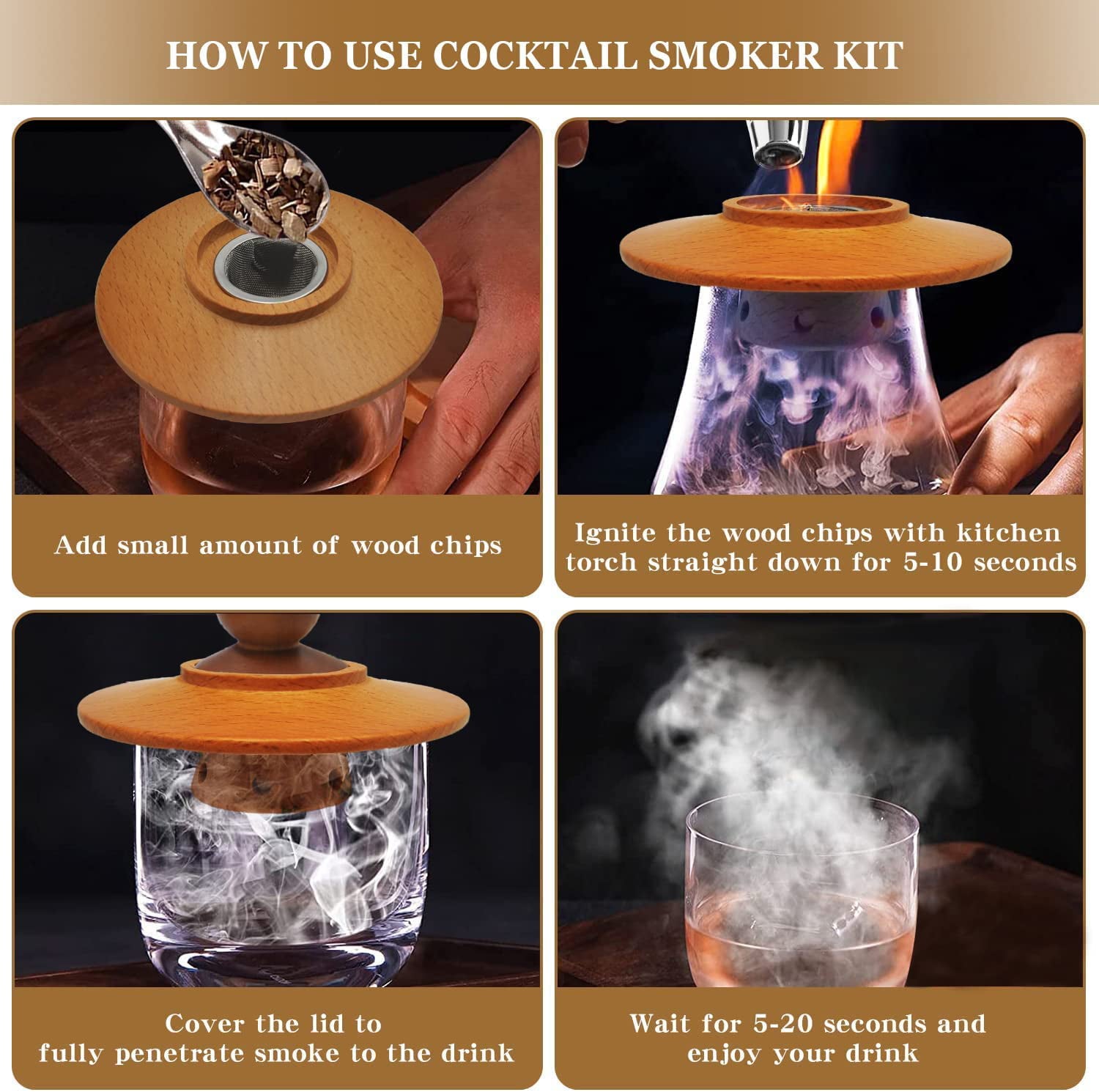 HOW TO USE COCKTAIL SMOKER KIT

Add small amount of wood chips

Ignite the wood chips with kitchen torch straight down for 5-10 seconds

Cover the lid to fully penetrate smoke to the drink

Wait for 5-20 seconds and enjoy your drink