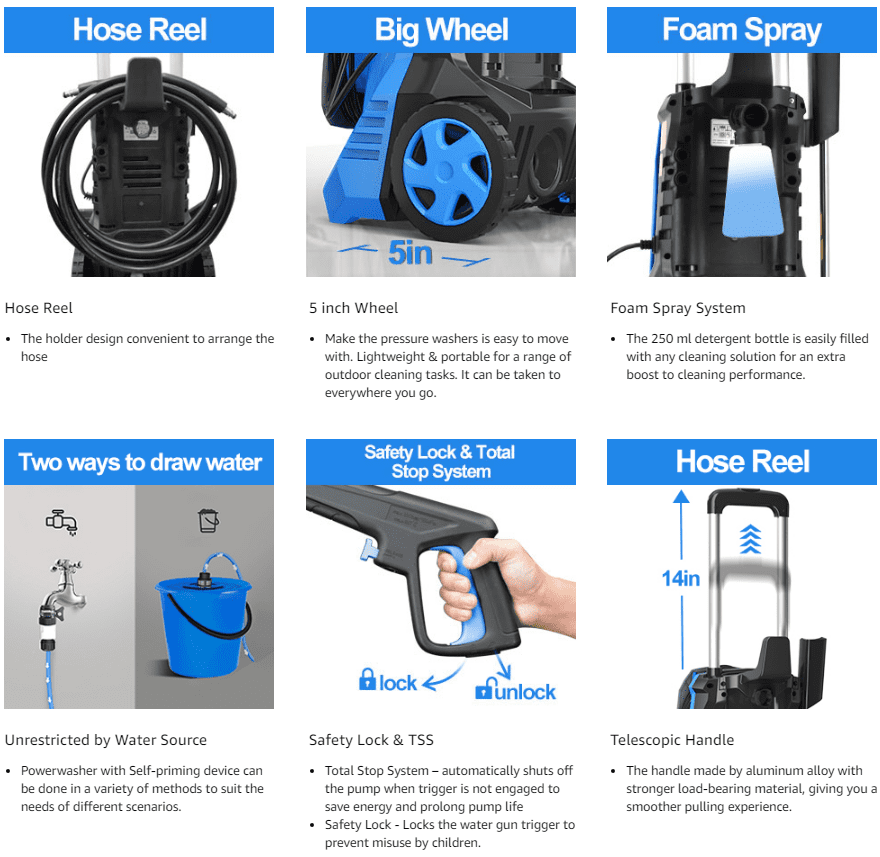 Hose Reel

Hose Reel

• The holder design convenient to arrange the hose

Big Wheel

5in

5 inch Wheel

• Make the pressure washers is easy to move with. Lightweight & portable for a range of outdoor cleaning tasks. It can be taken to everywhere you go.

Foam Spray

Foam Spray System

• The 250 ml detergent bottle is easily filled with any cleaning solution for an extra boost to cleaning performance.

Two ways to draw water

Unrestricted by Water Source

• Powerwasher with Self-priming device can be done in a variety of methods to suit the needs of different scenarios.

Safety Lock & Total Stop System

lock

unlock

Safety Lock & TSS

• Total Stop System – automatically shuts off the pump when trigger is not engaged to save energy and prolong pump life
• Safety Lock - Locks the water gun trigger to prevent misuse by children.

Hose Reel

14in

Telescopic Handle

• The handle made by aluminum alloy with stronger load-bearing material, giving you a smoother pulling experience.