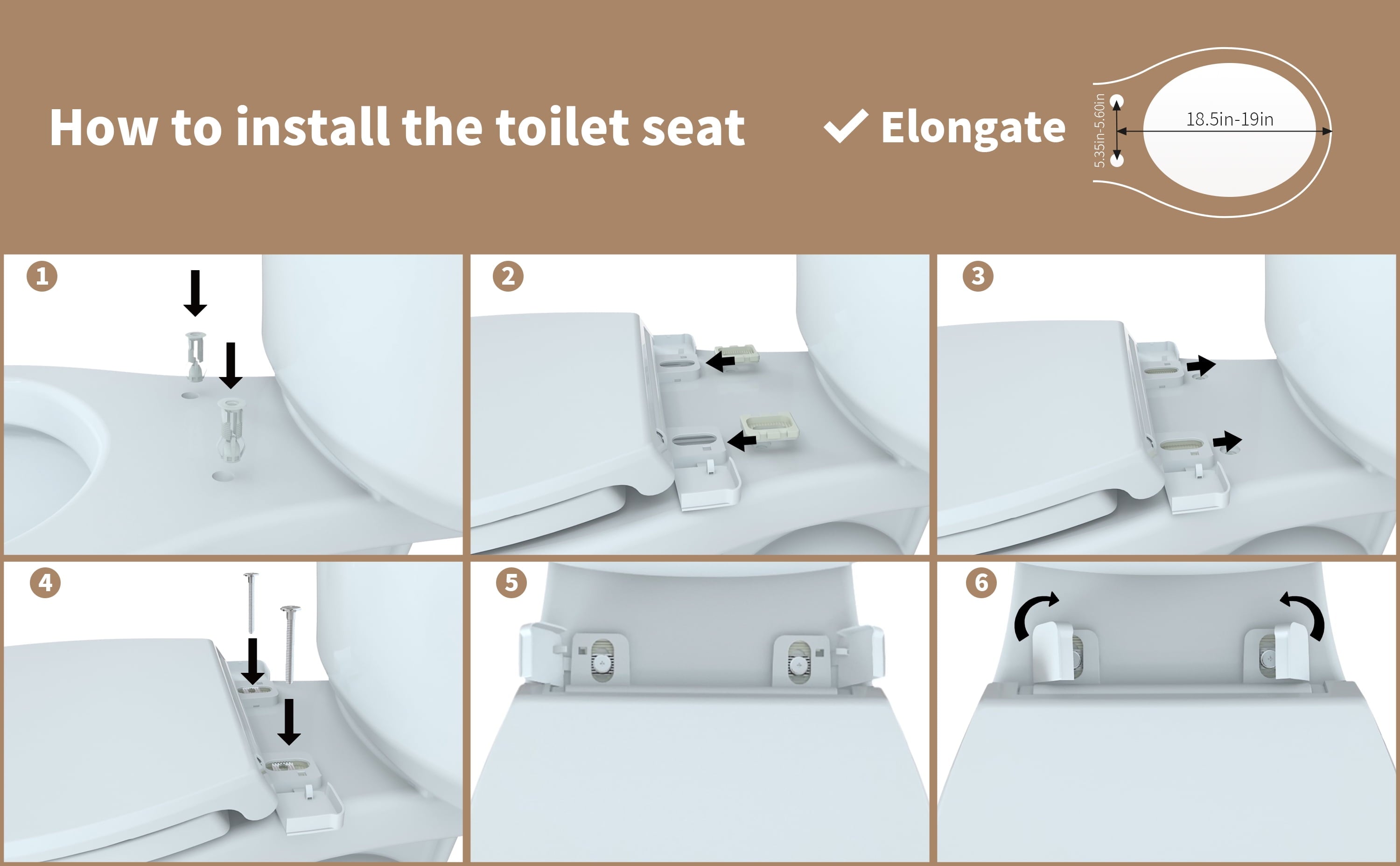 How to install the toilet seat

✓ Elongate

5.35in-5.60in

18.5in-19in

1

2

3

4

5

6