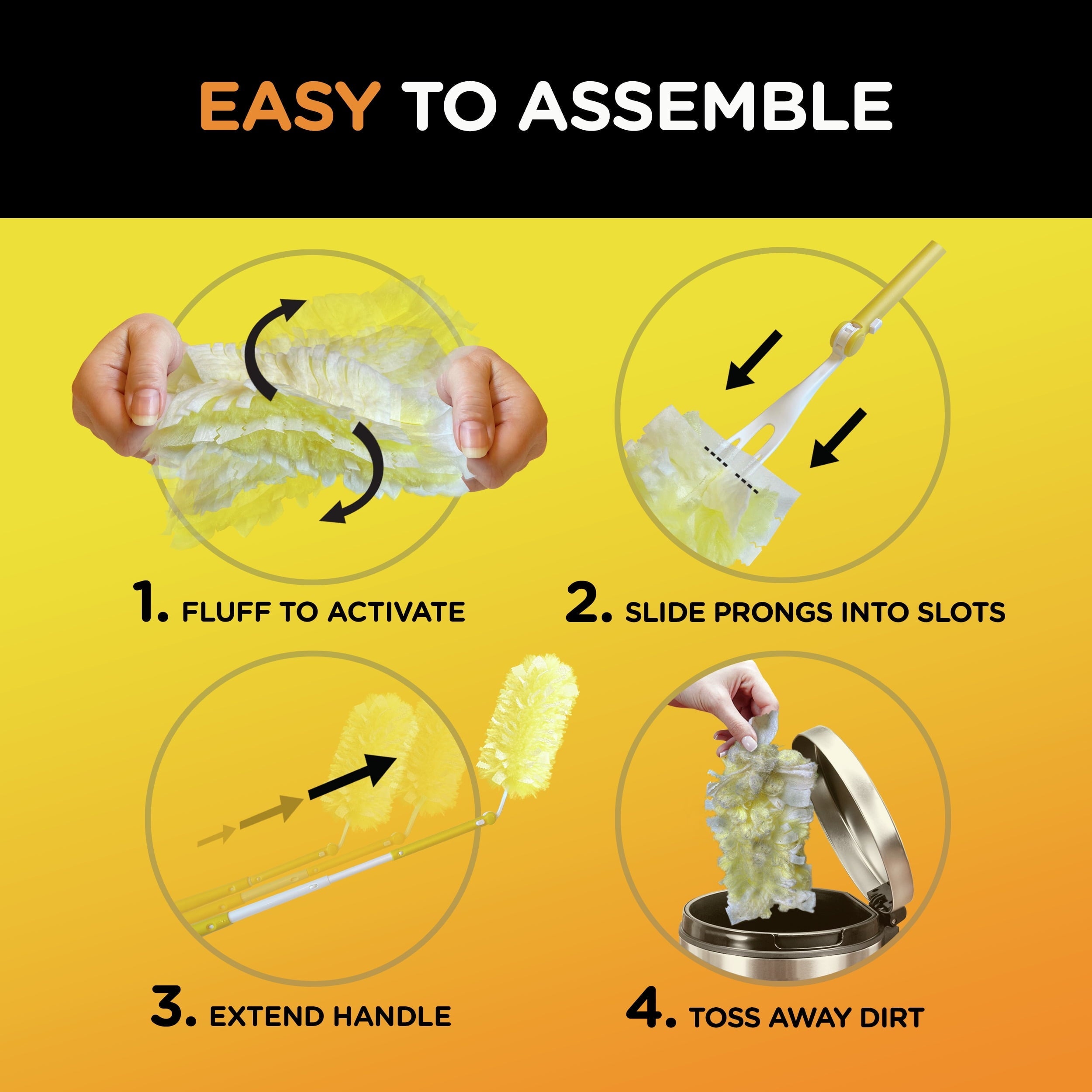 EASY TO ASSEMBLE

1. FLUFF TO ACTIVATE

2. SLIDE PRONGS INTO SLOTS

3. EXTEND HANDLE

4. TOSS AWAY DIRT