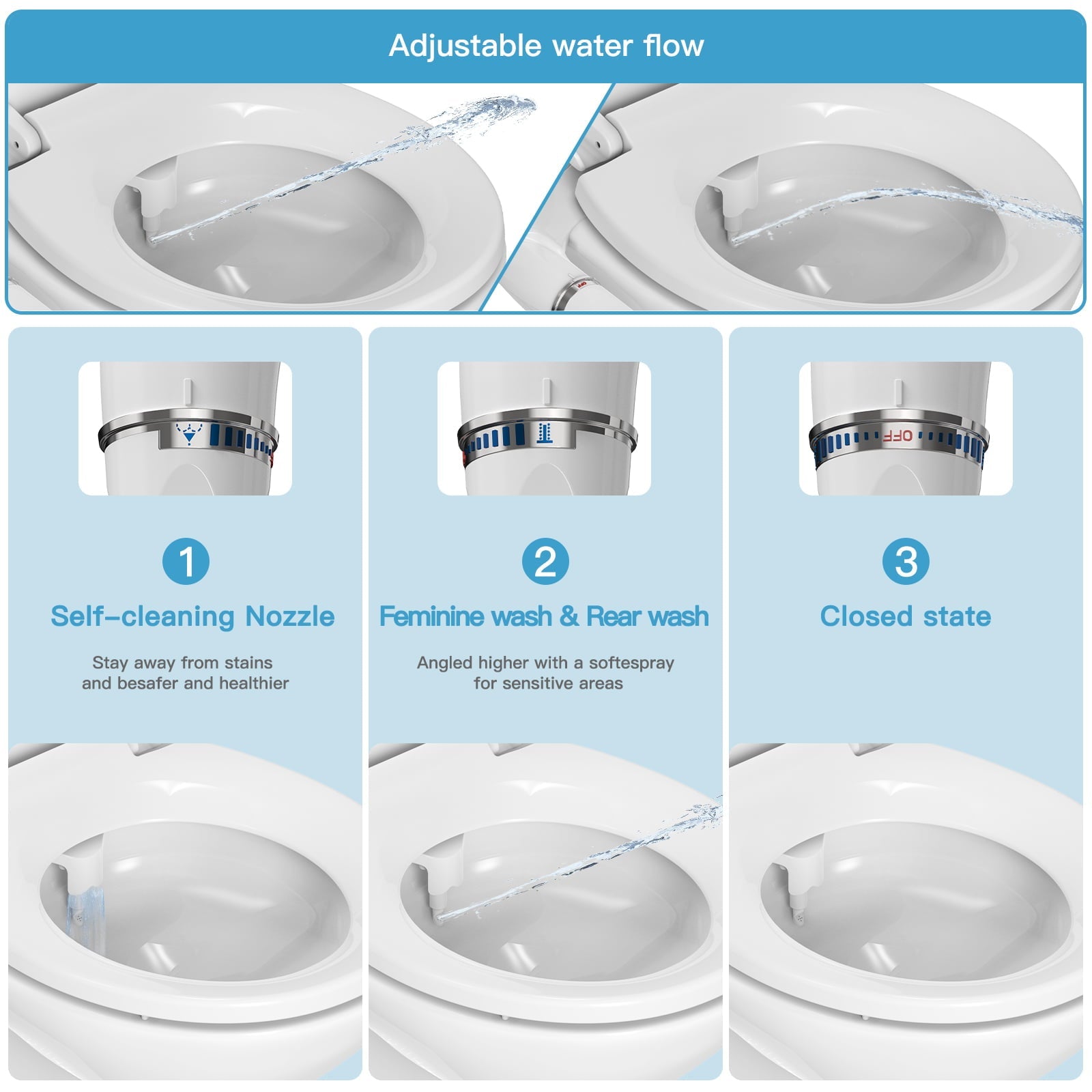 Adjustable water flow

OFF

1
Self-cleaning Nozzle
Stay away from stains and besafer and healthier

2
Feminine wash & Rear wash
Angled higher with a softespray for sensitive areas

3
Closed state