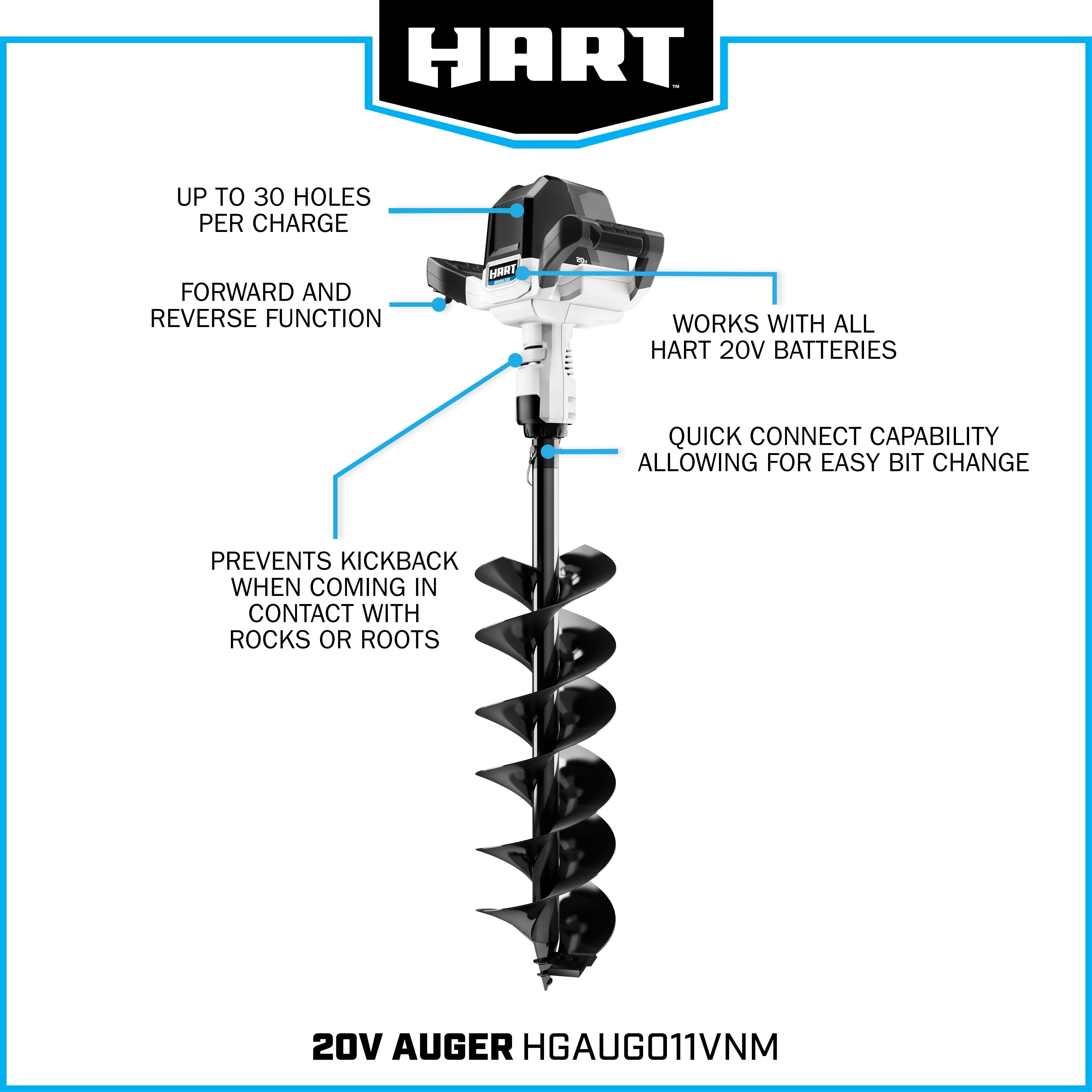 HART™

UP TO 30 HOLES PER CHARGE

FORWARD AND REVERSE FUNCTION

HART BRUSHLESS

20V

WORKS WITH ALL HART 20V BATTERIES

QUICK CONNECT CAPABILITY ALLOWING FOR EASY BIT CHANGE

PREVENTS KICKBACK WHEN COMING IN CONTACT WITH ROCKS OR ROOTS

20V AUGER HGAUG011VNM