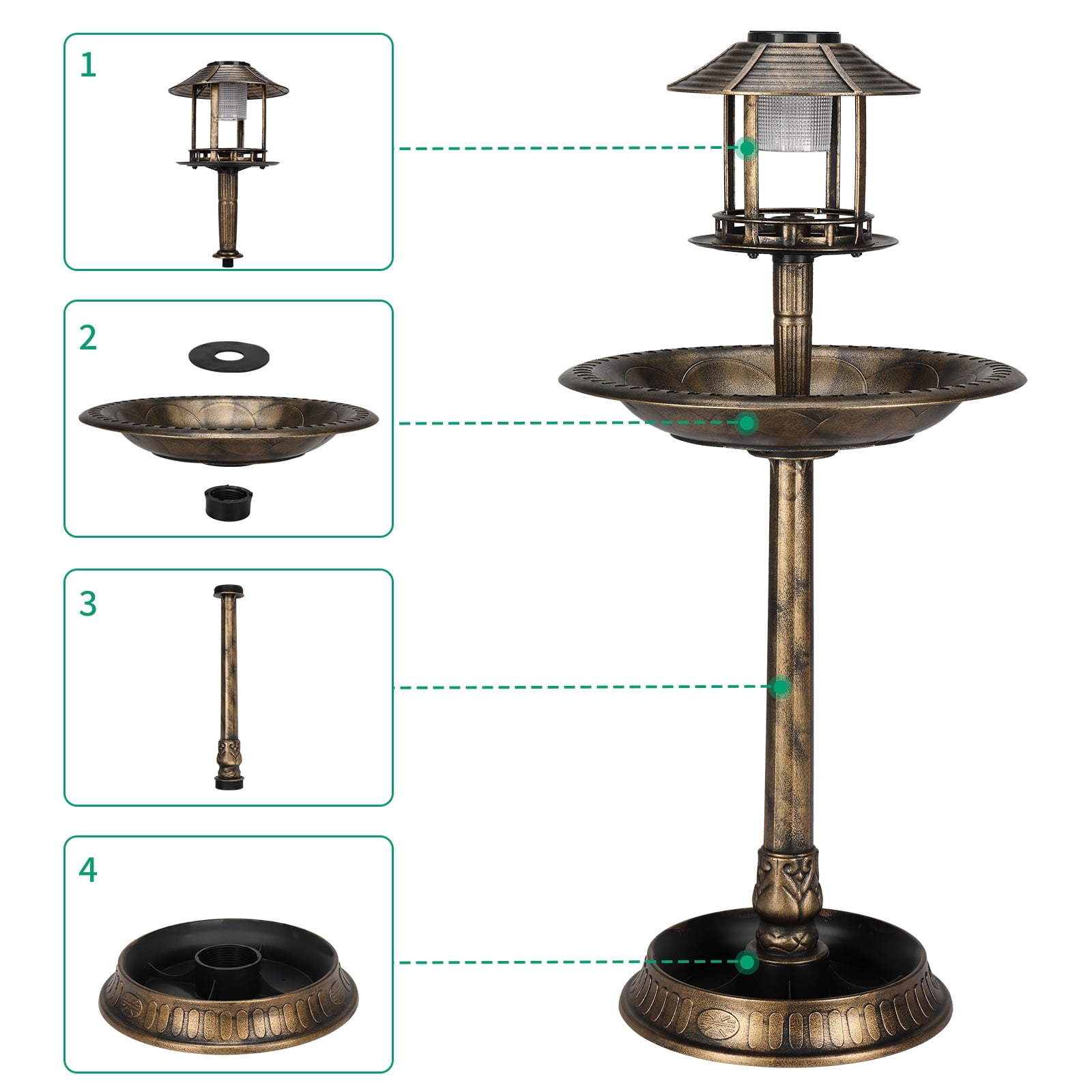 1

2

3

4