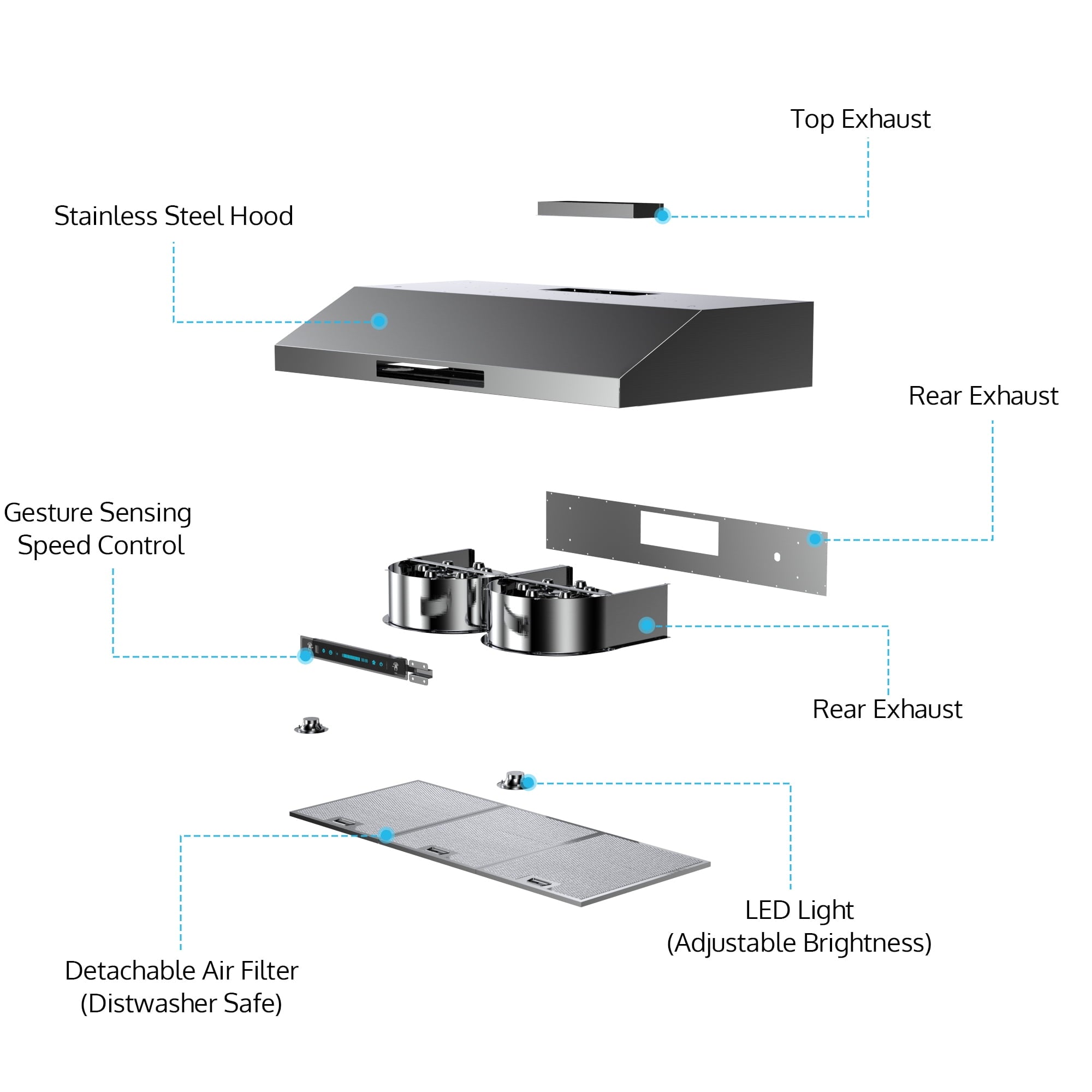 Top Exhaust

Stainless Steel Hood

Rear Exhaust

Gesture Sensing Speed Control

Rear Exhaust

LED Light (Adjustable Brightness)

Detachable Air Filter (Distwasher Safe)