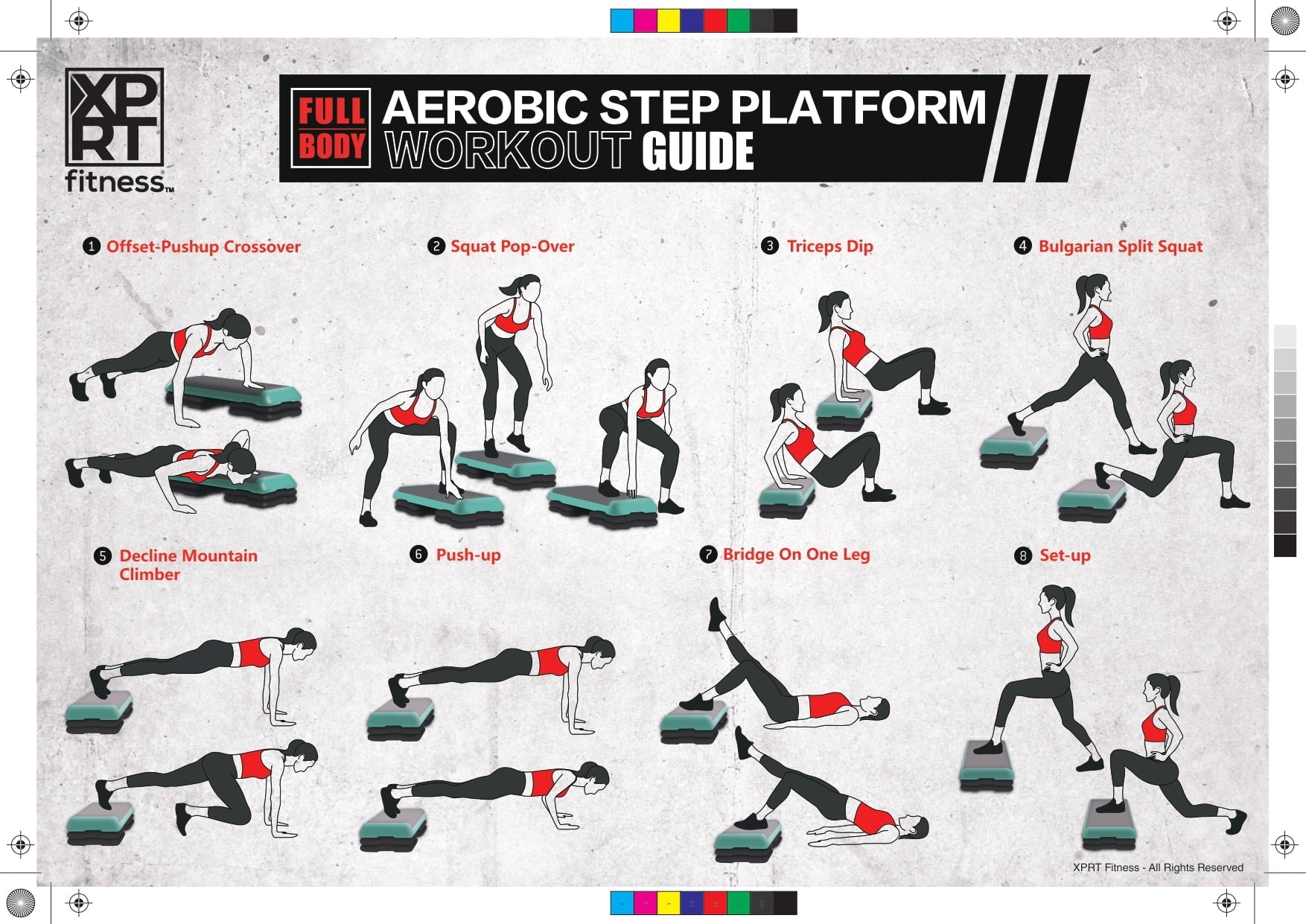 XPRT fitness™

FULL BODY AEROBIC STEP PLATFORM WORKOUT GUIDE

1 Offset-Pushup Crossover

2 Squat Pop-Over

3 Triceps Dip

4 Bulgarian Split Squat

5 Decline Mountain Climber

6 Push-up

7 Bridge On One Leg

8 Set-up

XPRT Fitness - All Rights Reserved