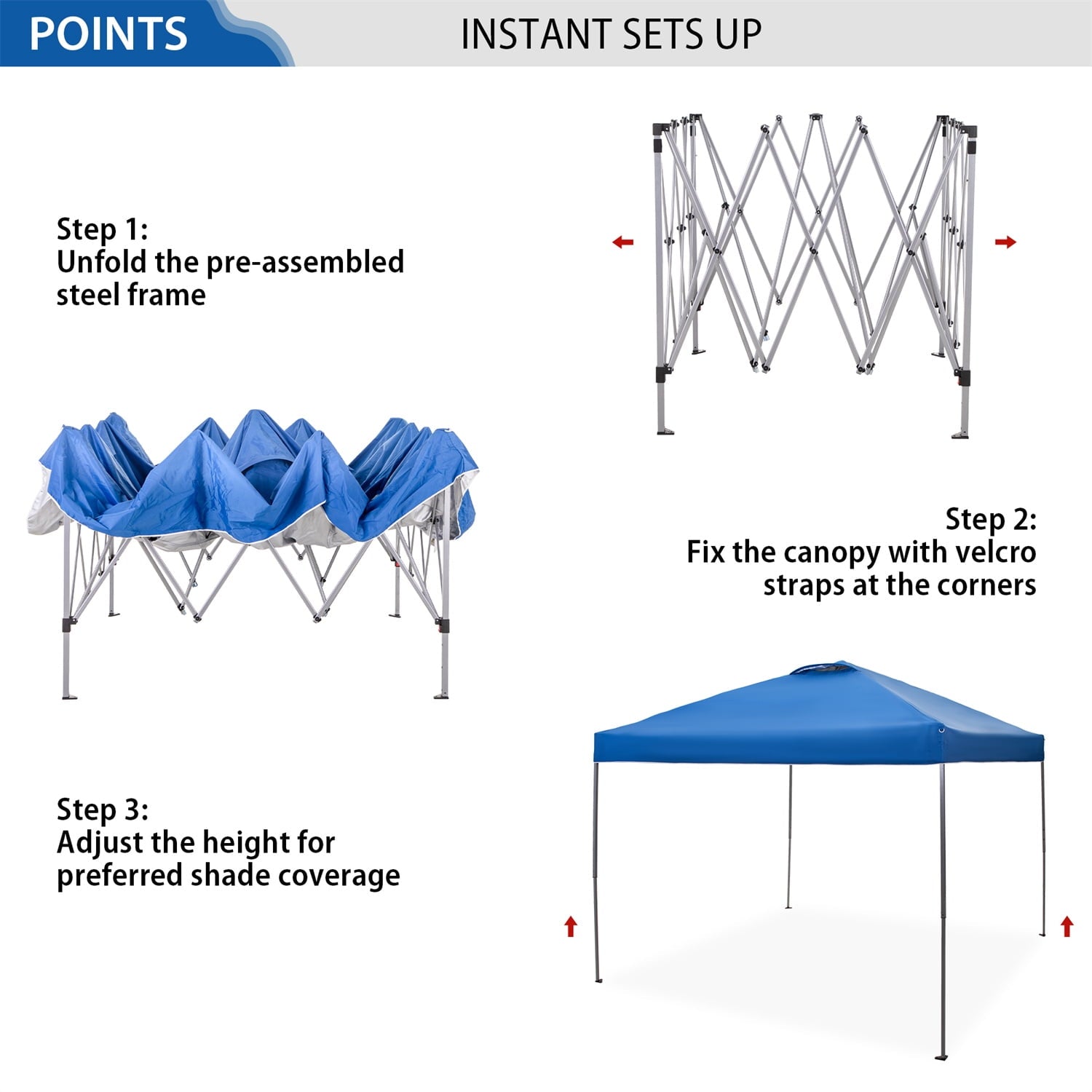 POINTS

INSTANT SETS UP

Step 1:
Unfold the pre-assembled steel frame

Step 2:
Fix the canopy with velcro straps at the corners

Step 3:
Adjust the height for preferred shade coverage