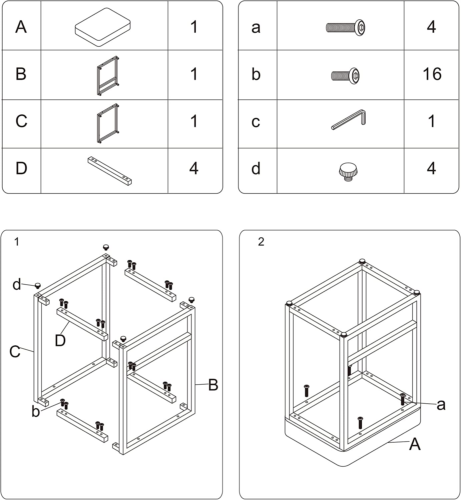 | A | | 1 |
|---|---|---|
| B | | 1 |
| C | | 1 |
| D | | 4 |

| a | | 4 |
|---|---|---|
| b | | 16 |
| c | | 1 |
| d | | 4 |

1

d

C

D

b

B

2

a

A