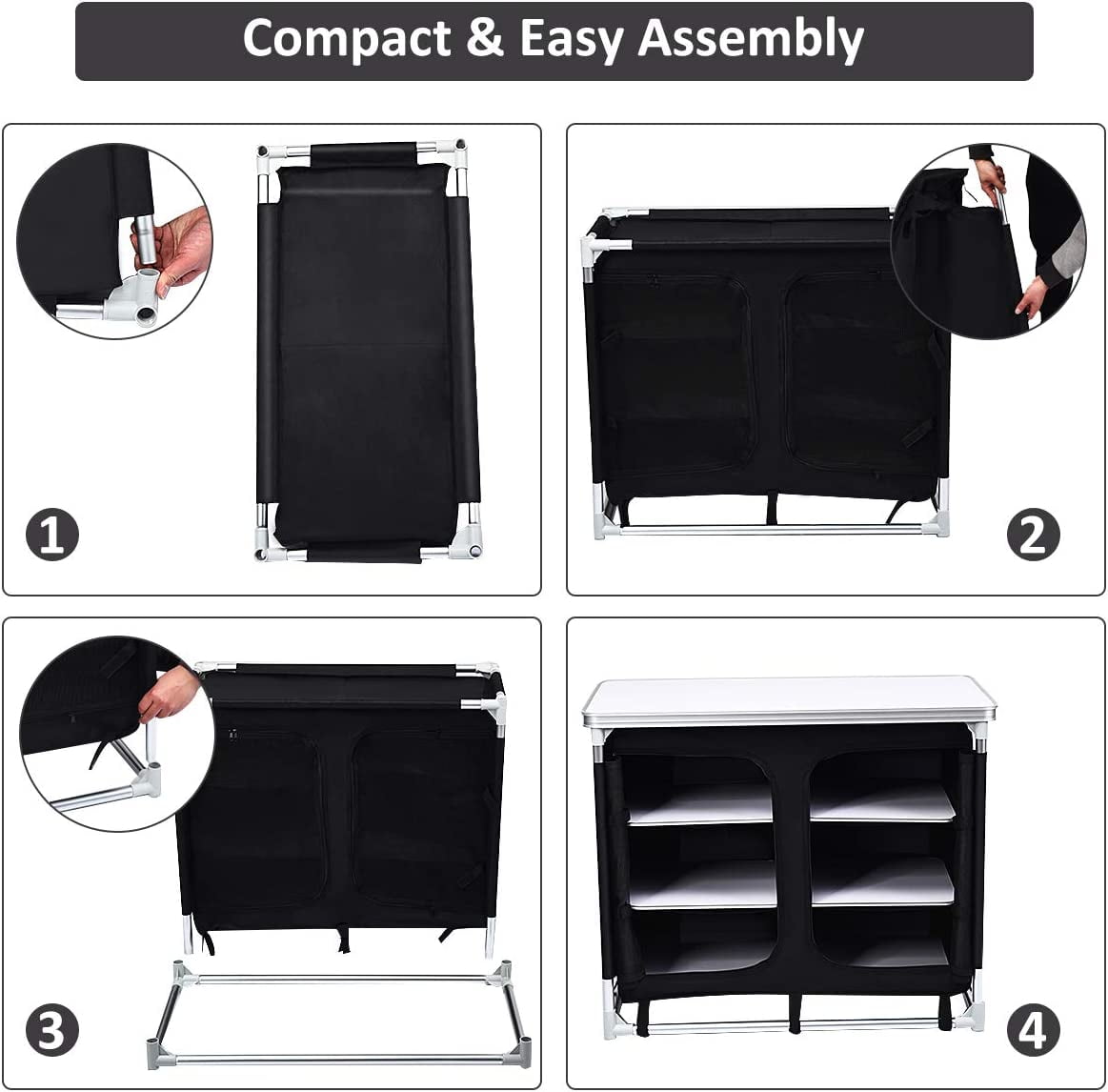 Compact & Easy Assembly

1

2

3

4