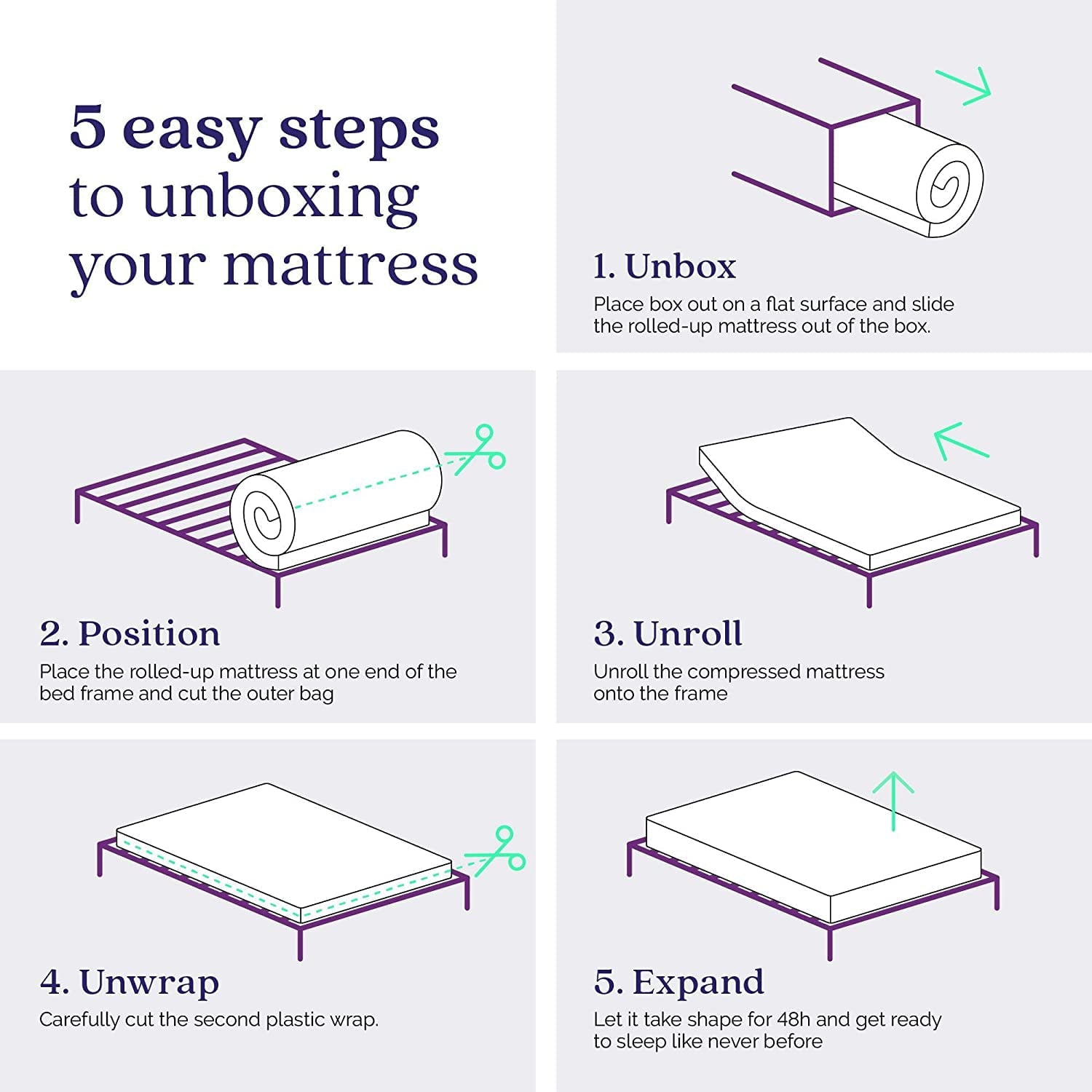 5 easy steps to unboxing your mattress

1. Unbox
Place box out on a flat surface and slide the rolled-up mattress out of the box.

2. Position
Place the rolled-up mattress at one end of the bed frame and cut the outer bag

3. Unroll
Unroll the compressed mattress onto the frame

4. Unwrap
Carefully cut the second plastic wrap.

5. Expand
Let it take shape for 48h and get ready to sleep like never before