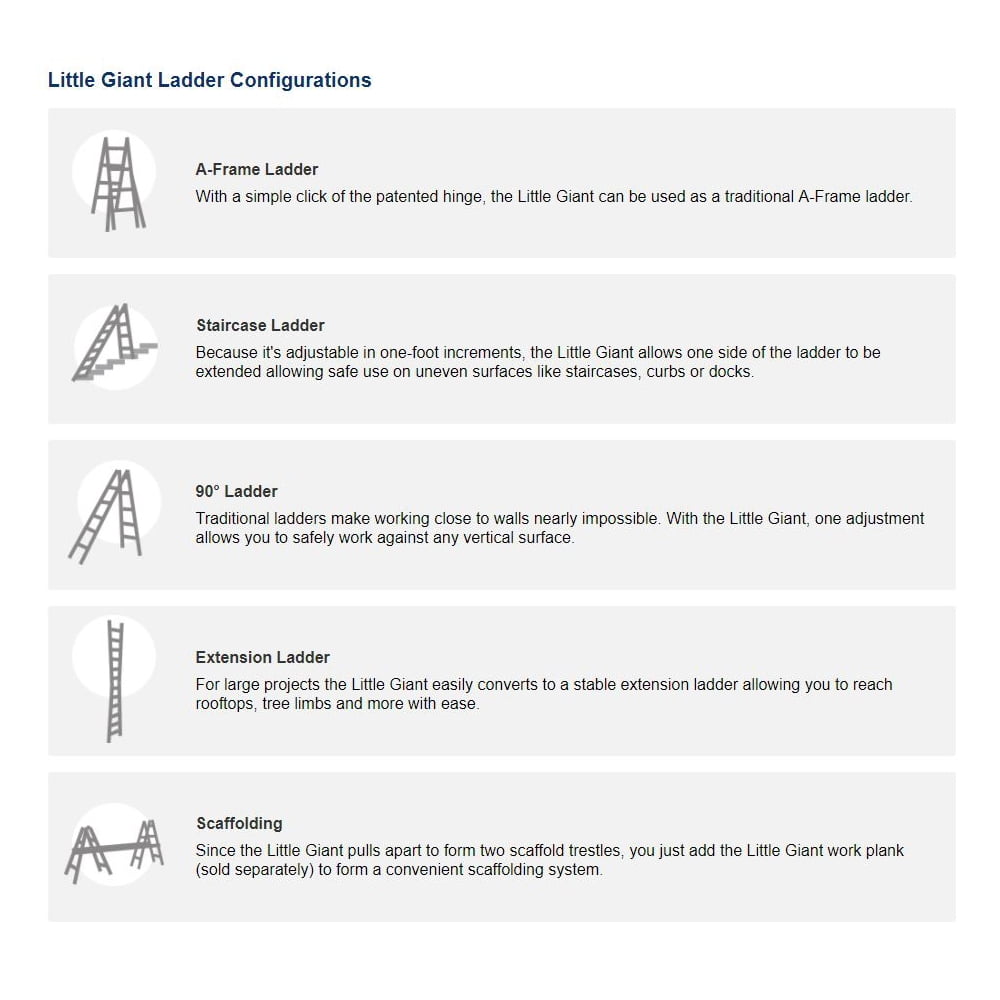 Little Giant Ladder Configurations

A-Frame Ladder
With a simple click of the patented hinge, the Little Giant can be used as a traditional A-Frame ladder.

Staircase Ladder
Because it's adjustable in one-foot increments, the Little Giant allows one side of the ladder to be extended allowing safe use on uneven surfaces like staircases, curbs or docks.

90° Ladder
Traditional ladders make working close to walls nearly impossible. With the Little Giant, one adjustment allows you to safely work against any vertical surface.

Extension Ladder
For large projects the Little Giant easily converts to a stable extension ladder allowing you to reach rooftops, tree limbs and more with ease.

Scaffolding
Since the Little Giant pulls apart to form two scaffold trestles, you just add the Little Giant work plank (sold separately) to form a convenient scaffolding system.