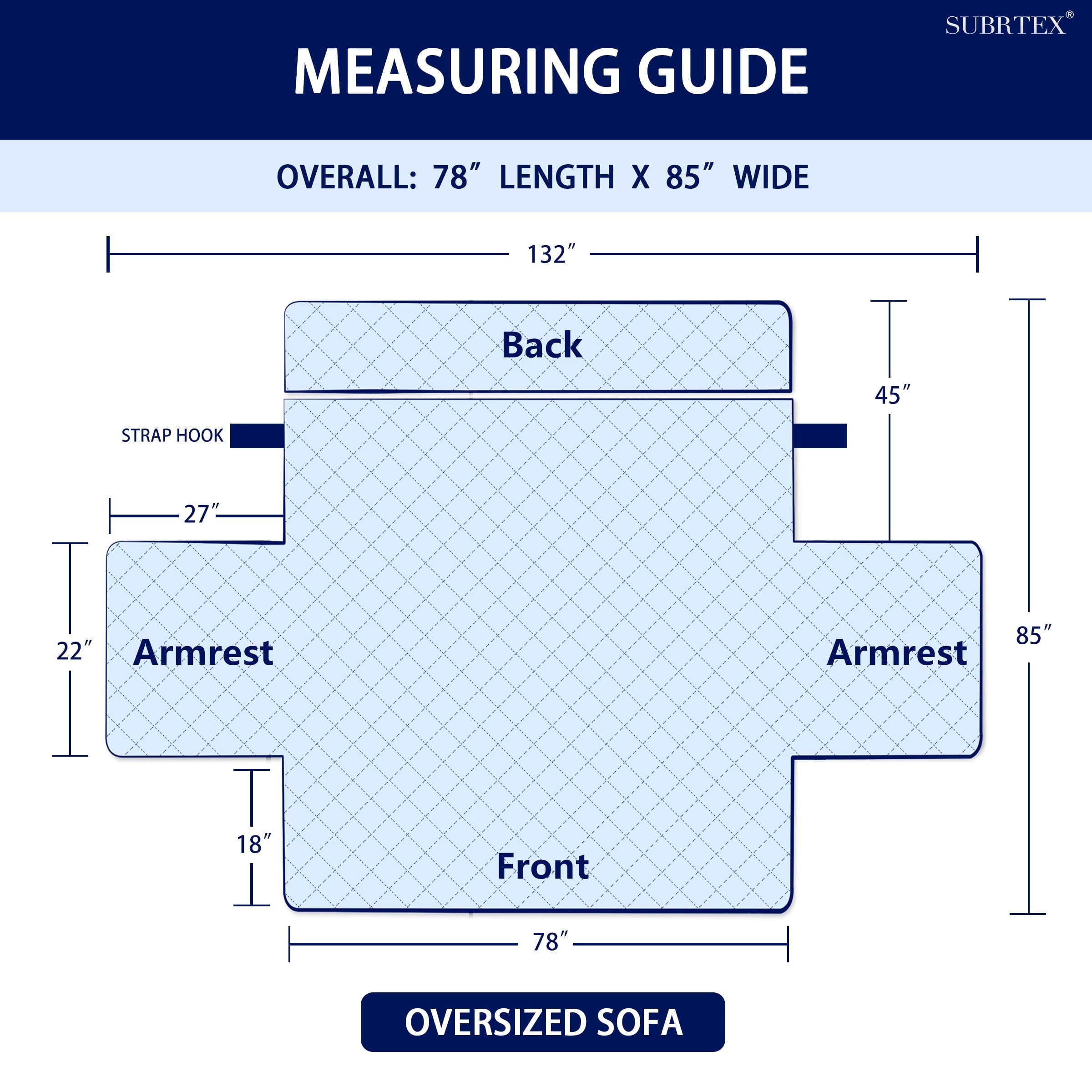 SUBRTEX®

MEASURING GUIDE

OVERALL: 78″ LENGTH X 85″ WIDE

132″

Back

45″

STRAP HOOK

27″

22″

Armrest

Armrest

85″

18″

Front

78″

OVERSIZED SOFA