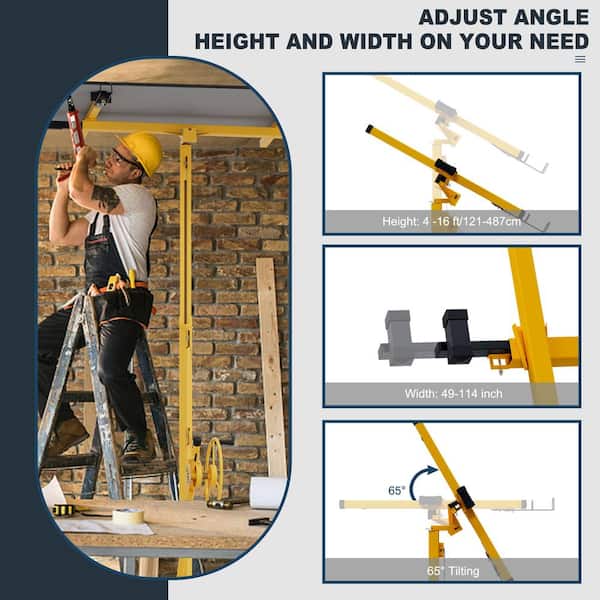 ADJUST ANGLE
HEIGHT AND WIDTH ON YOUR NEED

Height: 4 -16 ft/121-487cm

Width: 49-114 inch

65°

65° Tilting