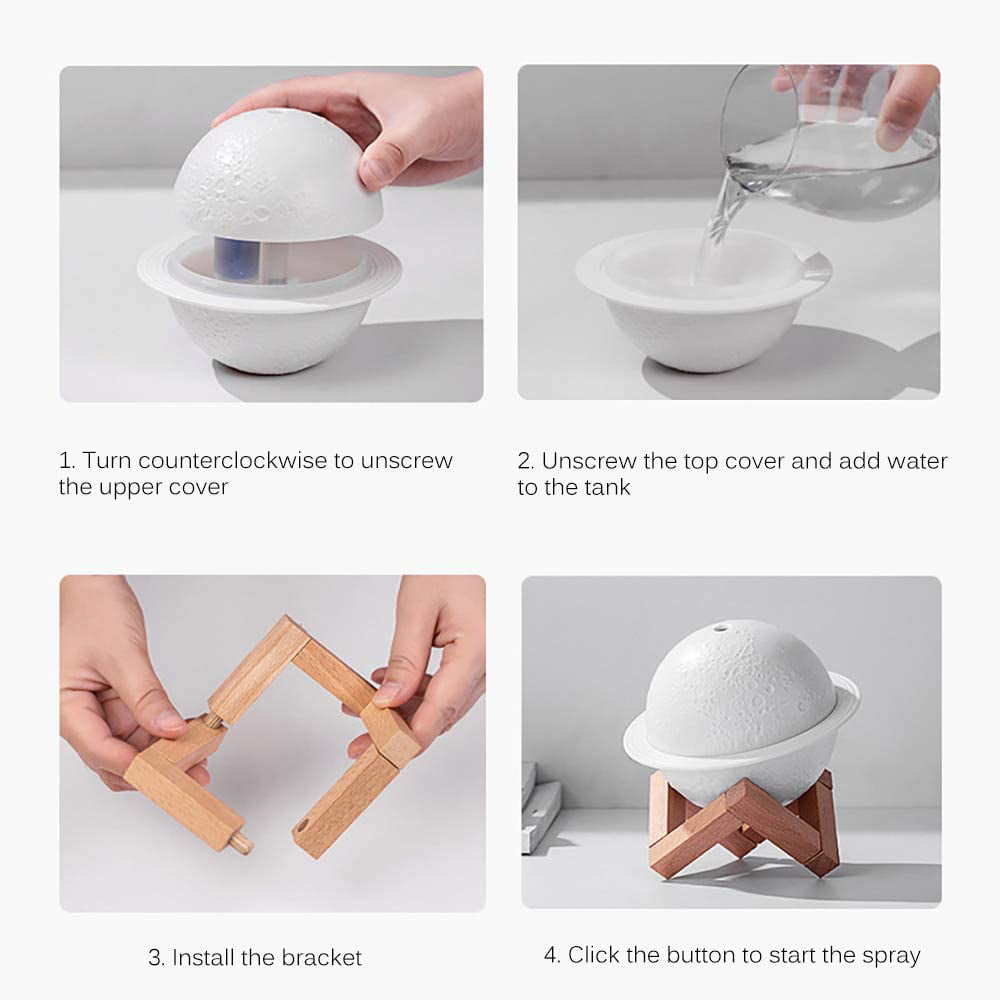 1. Turn counterclockwise to unscrew the upper cover

2. Unscrew the top cover and add water to the tank

3. Install the bracket

4. Click the button to start the spray