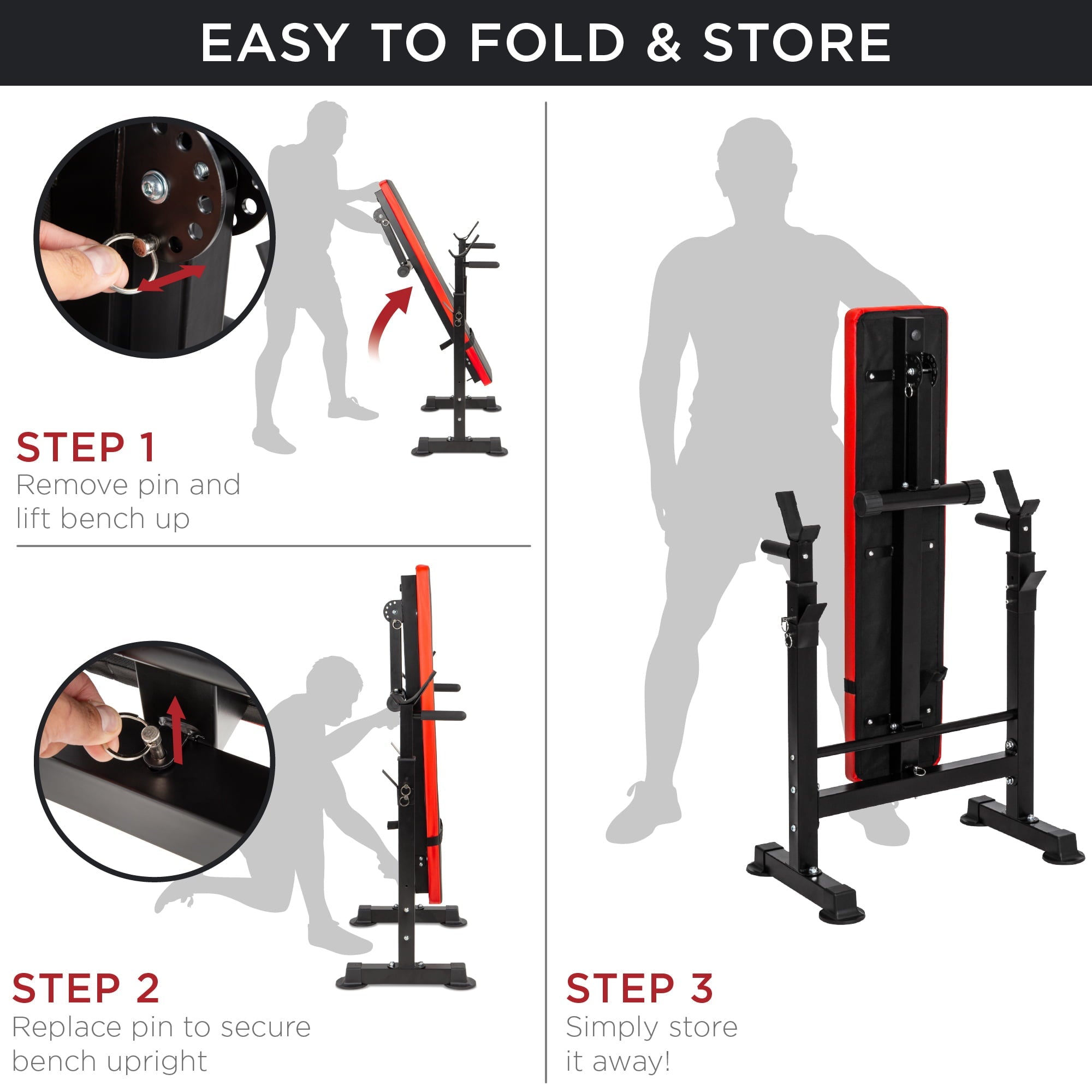 EASY TO FOLD & STORE

STEP 1
Remove pin and lift bench up

STEP 2
Replace pin to secure bench upright

STEP 3
Simply store it away!