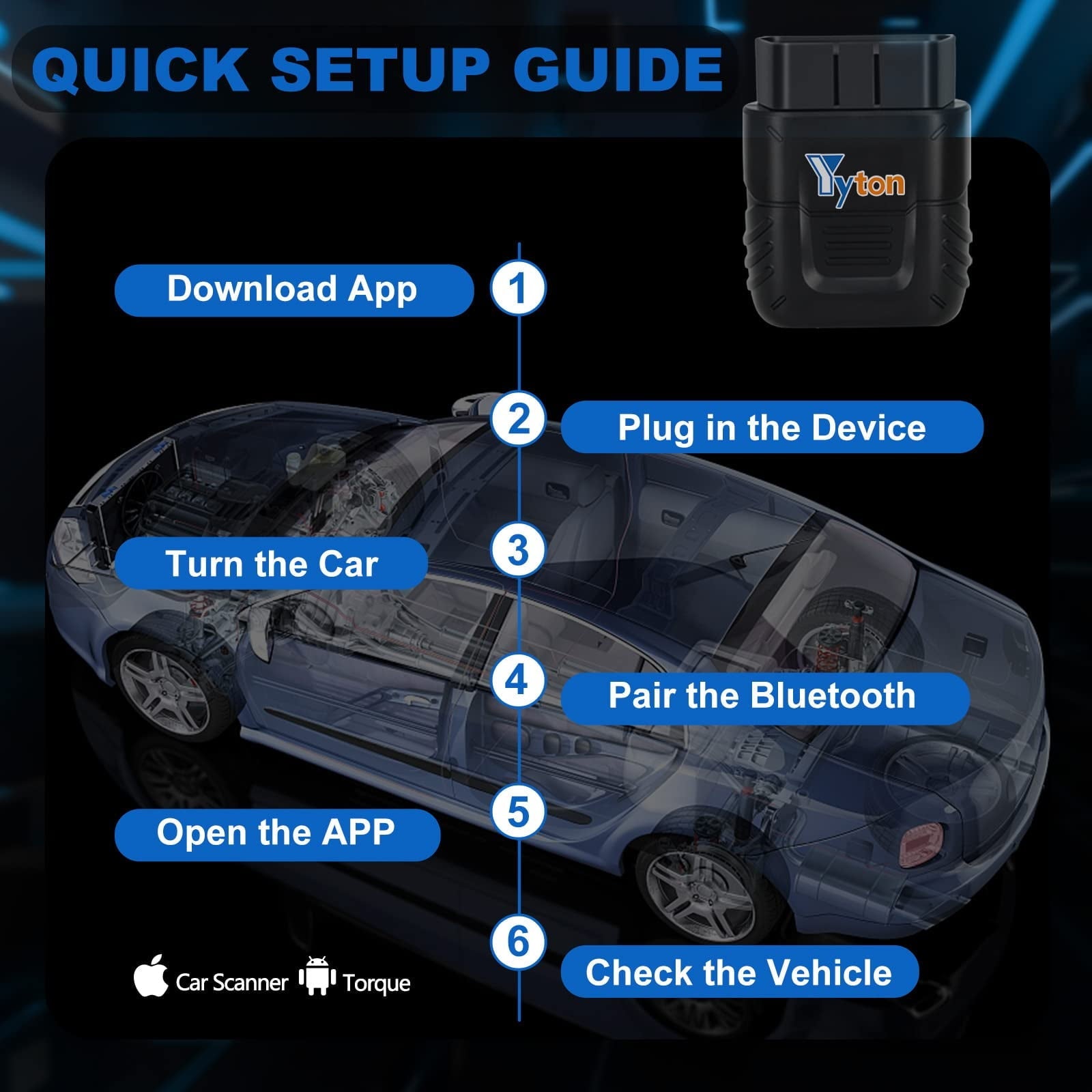 QUICK SETUP GUIDE

Yyton

Download App 1

2 Plug in the Device

Turn the Car 3

4 Pair the Bluetooth

Open the APP 5

6 Check the Vehicle

Car Scanner Torque