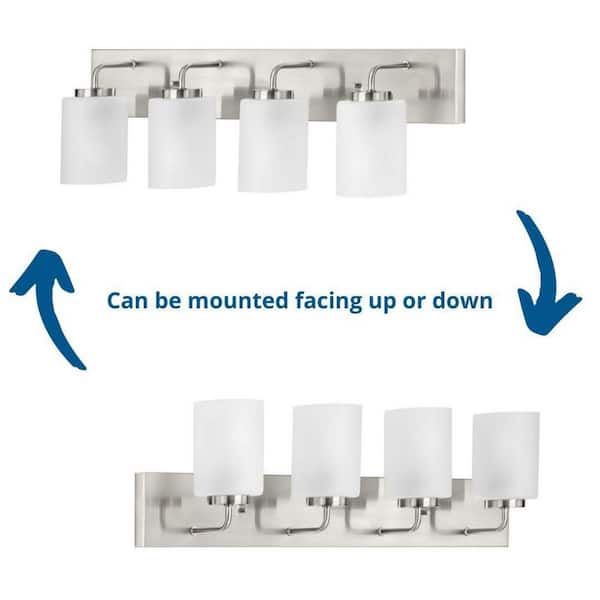 Can be mounted facing up or down