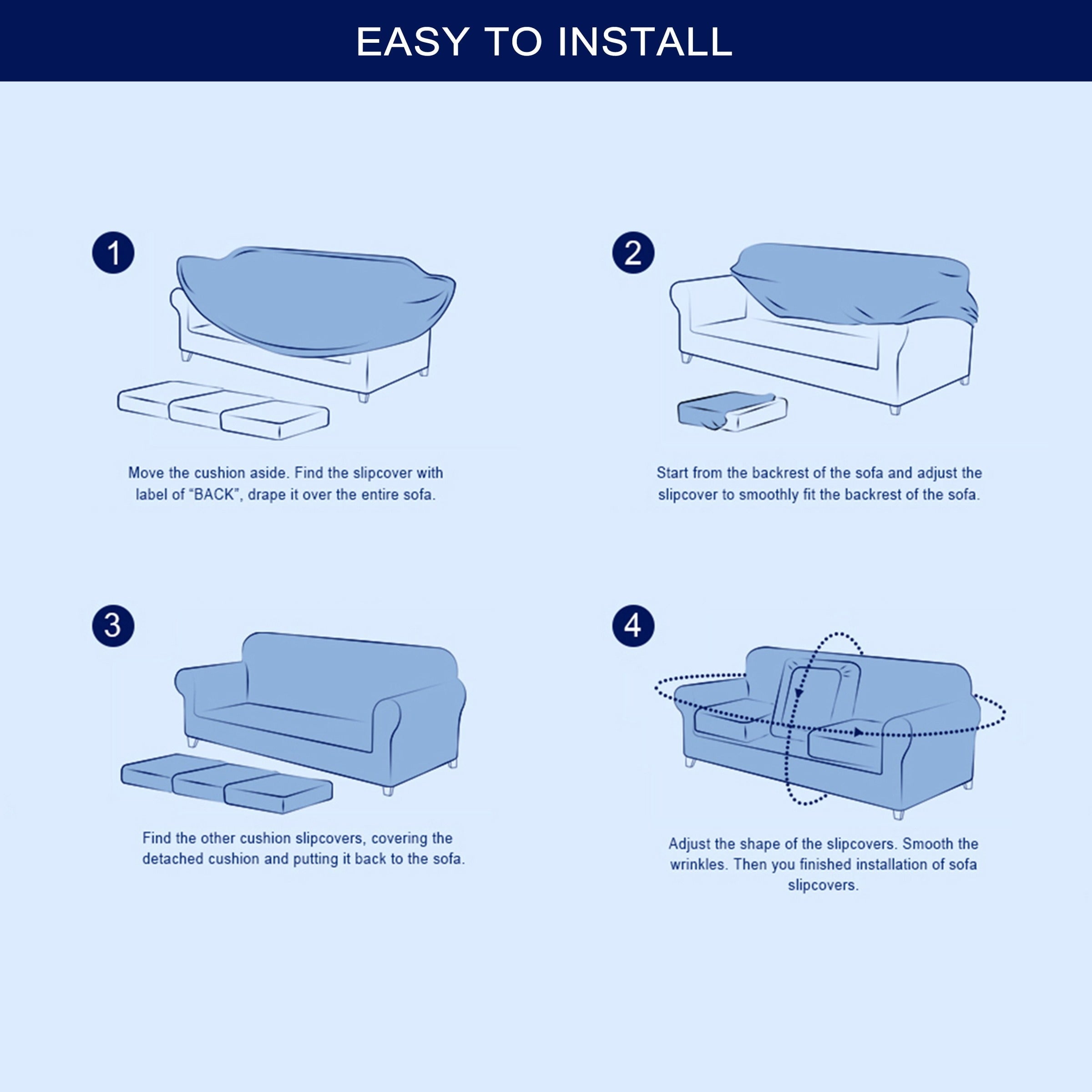 EASY TO INSTALL

1

Move the cushion aside. Find the slipcover with label of “BACK”, drape it over the entire sofa.

2

Start from the backrest of the sofa and adjust the slipcover to smoothly fit the backrest of the sofa.

3

Find the other cushion slipcovers, covering the detached cushion and putting it back to the sofa.

4

Adjust the shape of the slipcovers. Smooth the wrinkles. Then you finished installation of sofa slipcovers.