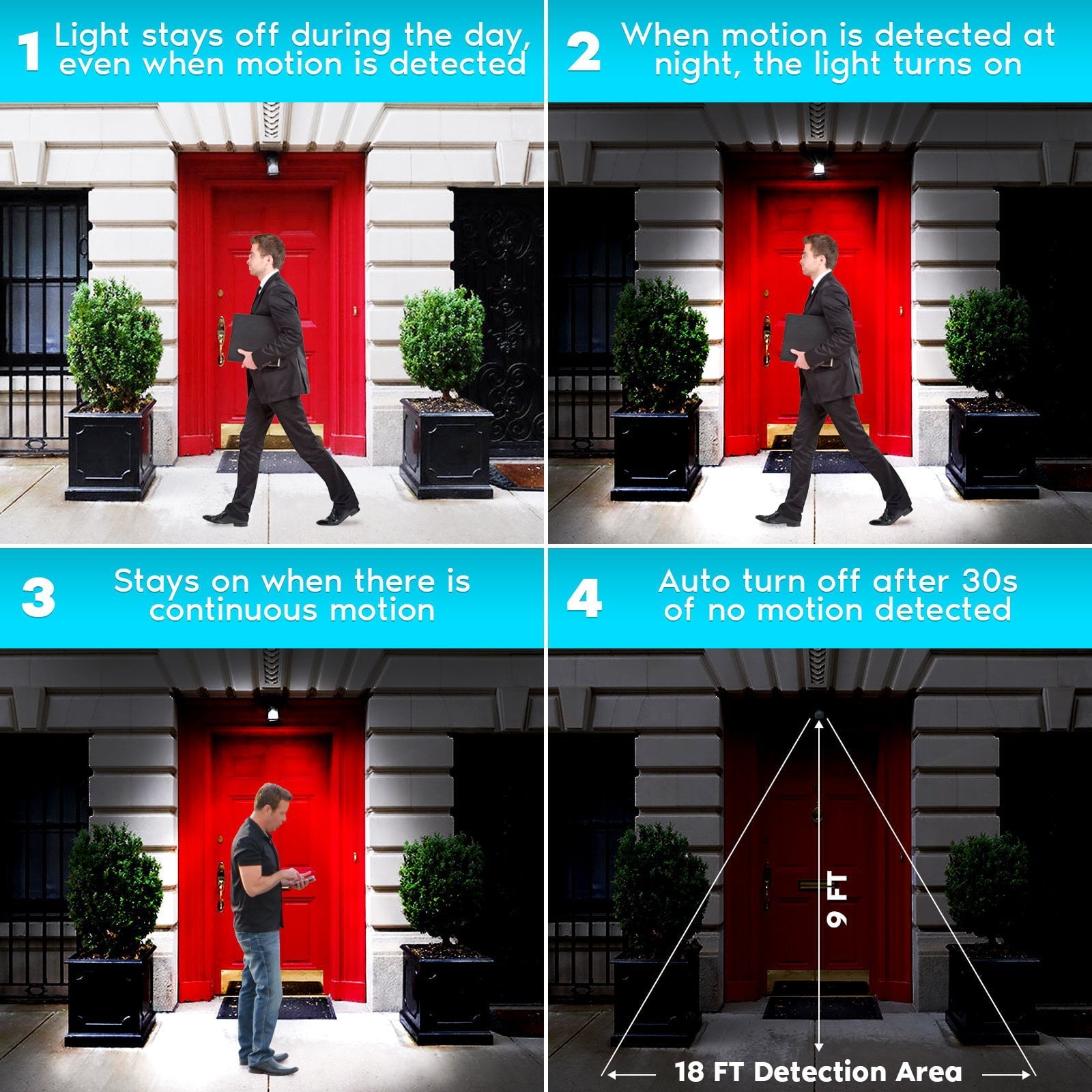 1 Light stays off during the day, even when motion is detected

2 When motion is detected at night, the light turns on

3 Stays on when there is continuous motion

4 Auto turn off after 30s of no motion detected

9 FT

18 FT Detection Area