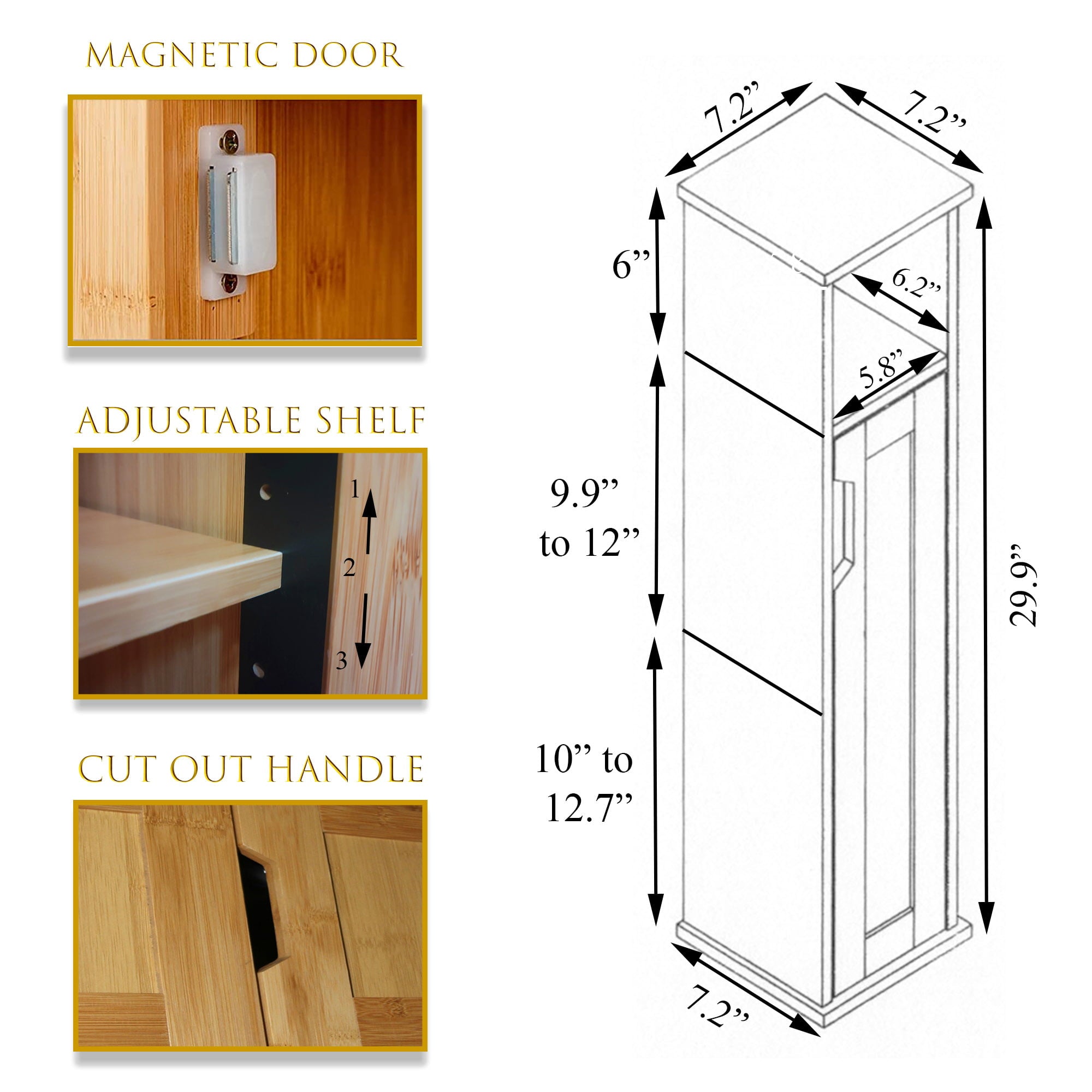 MAGNETIC DOOR

ADJUSTABLE SHELF

1

2

3

CUT OUT HANDLE

7.2”

7.2”

6”

6.2”

5.8”

9.9” to 12”

29.9”

10” to 12.7”

7.2”