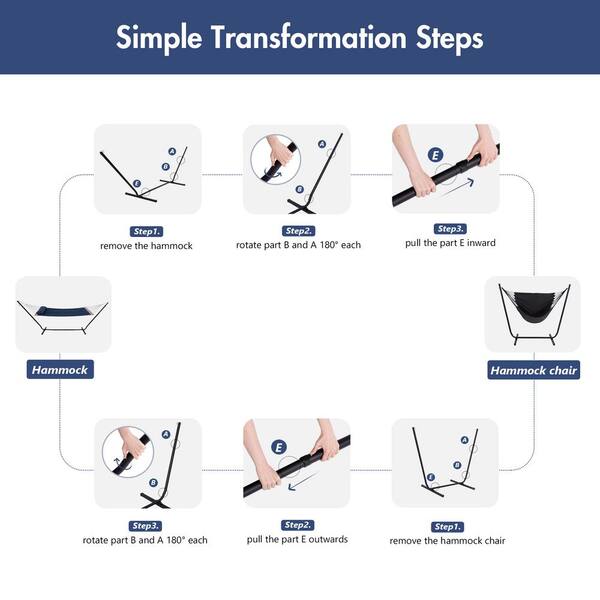 Simple Transformation Steps

A
B
E
Step1.
remove the hammock

A
B
Step2.
rotate part B and A 180° each

E
Step3.
pull the part E inward

Hammock

Hammock chair

A
B
Step3.
rotate part B and A 180° each

E
Step2.
pull the part E outwards

A
B
E
Step1.
remove the hammock chair