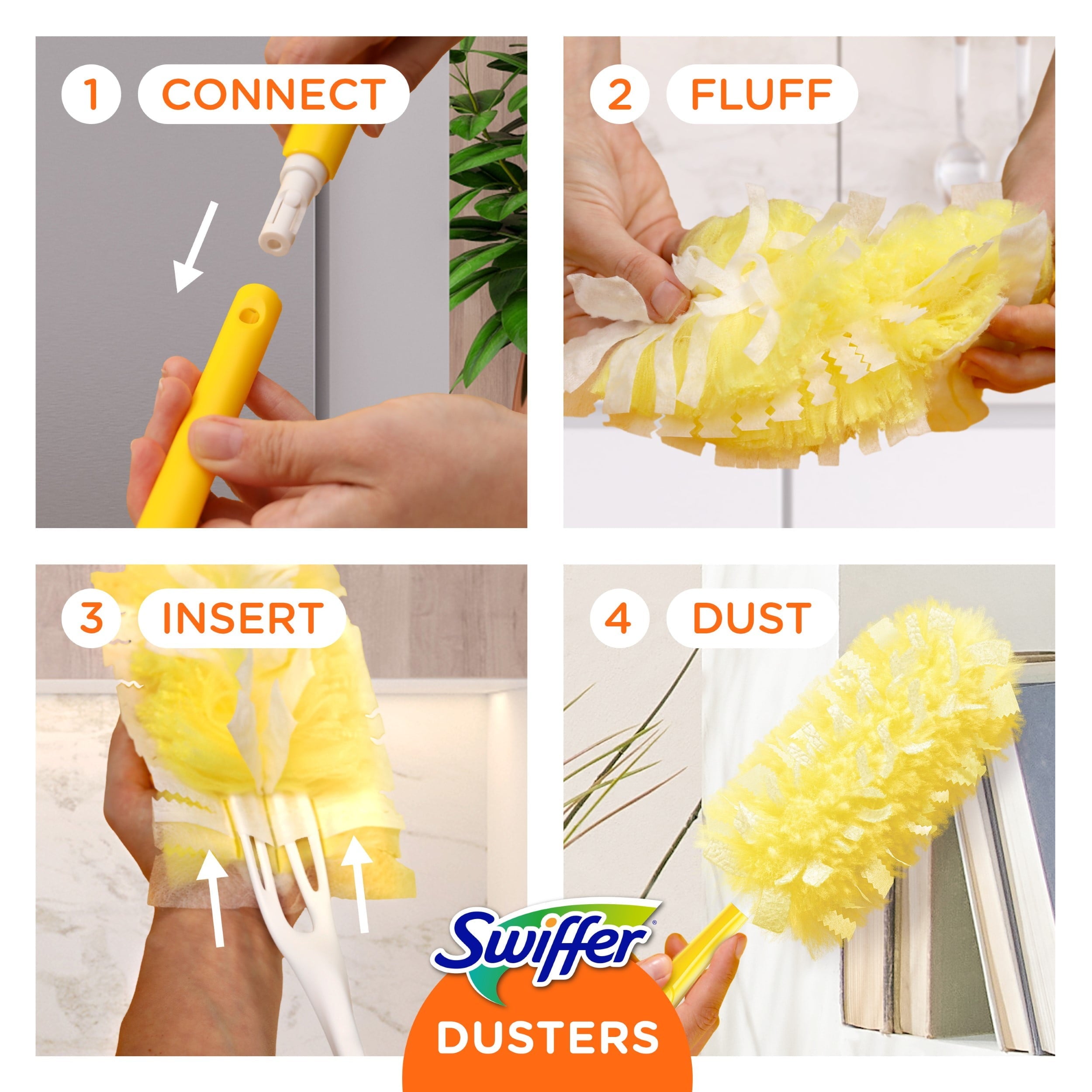 1 CONNECT

2 FLUFF

3 INSERT

4 DUST

Swiffer®

DUSTERS