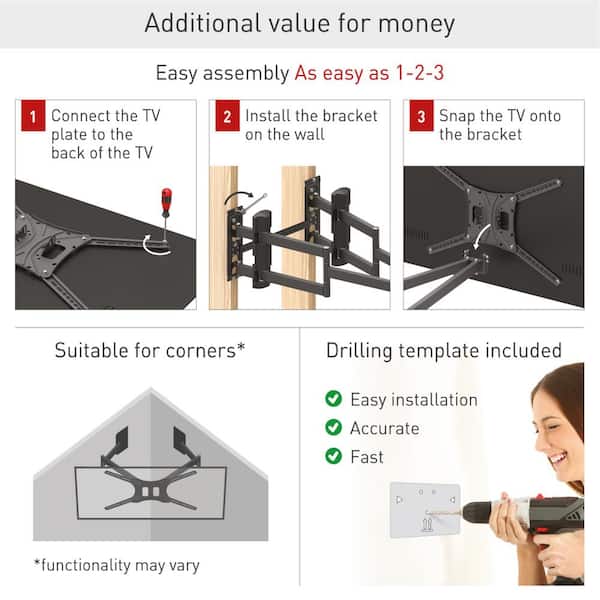 Additional value for money

Easy assembly As easy as 1-2-3

1 Connect the TV plate to the back of the TV

2 Install the bracket on the wall

3 Snap the TV onto the bracket

Suitable for corners*

*functionality may vary

Drilling template included

Easy installation

Accurate

Fast