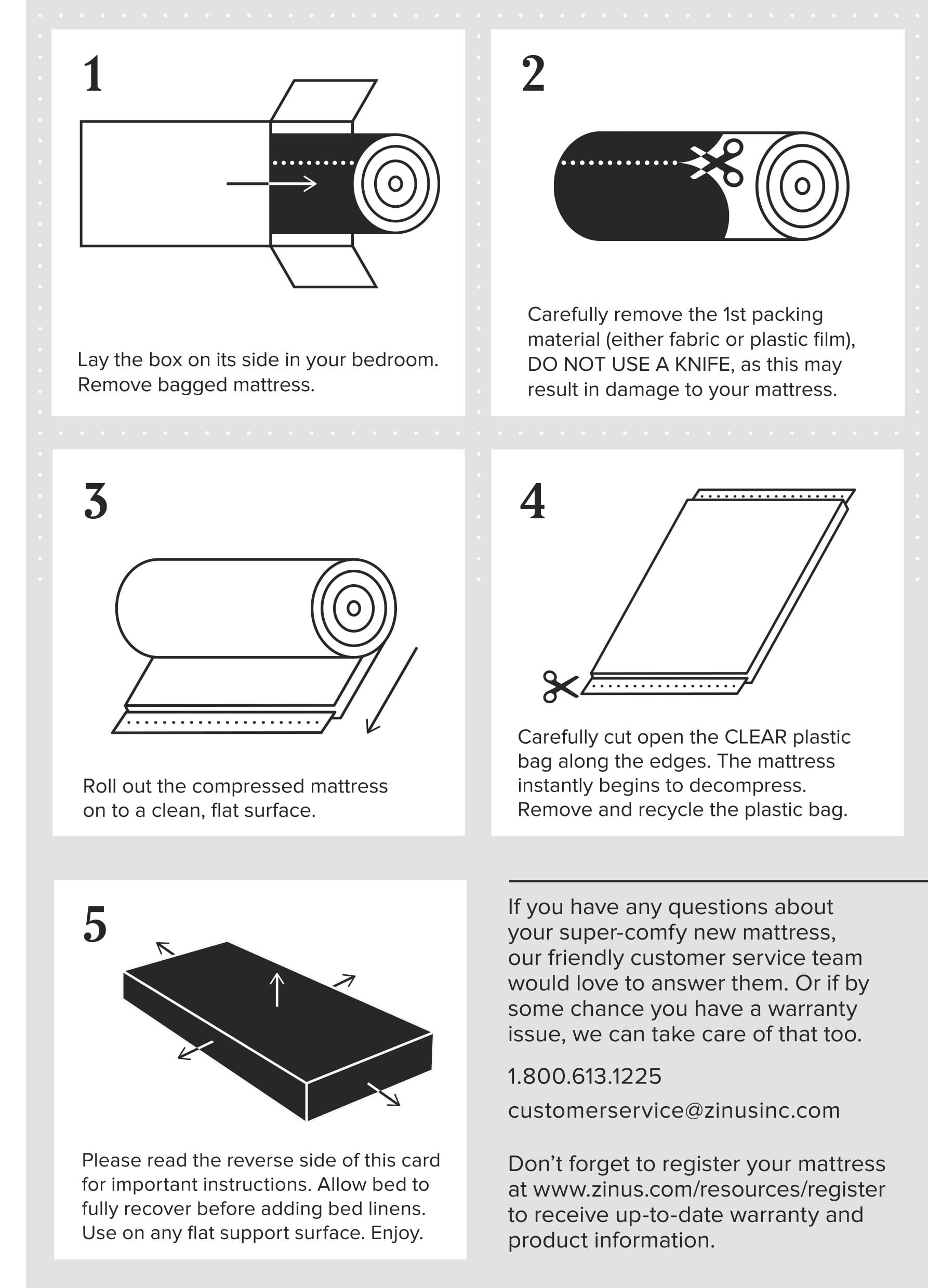 1

Lay the box on its side in your bedroom. Remove bagged mattress.

2

Carefully remove the 1st packing material (either fabric or plastic film), DO NOT USE A KNIFE, as this may result in damage to your mattress.

3

Roll out the compressed mattress on to a clean, flat surface.

4

Carefully cut open the CLEAR plastic bag along the edges. The mattress instantly begins to decompress. Remove and recycle the plastic bag.

5

Please read the reverse side of this card for important instructions. Allow bed to fully recover before adding bed linens. Use on any flat support surface. Enjoy.

If you have any questions about your super-comfy new mattress, our friendly customer service team would love to answer them. Or if by some chance you have a warranty issue, we can take care of that too.

1.800.613.1225

customerservice@zinusinc.com

Don't forget to register your mattress at www.zinus.com/resources/register to receive up-to-date warranty and product information.