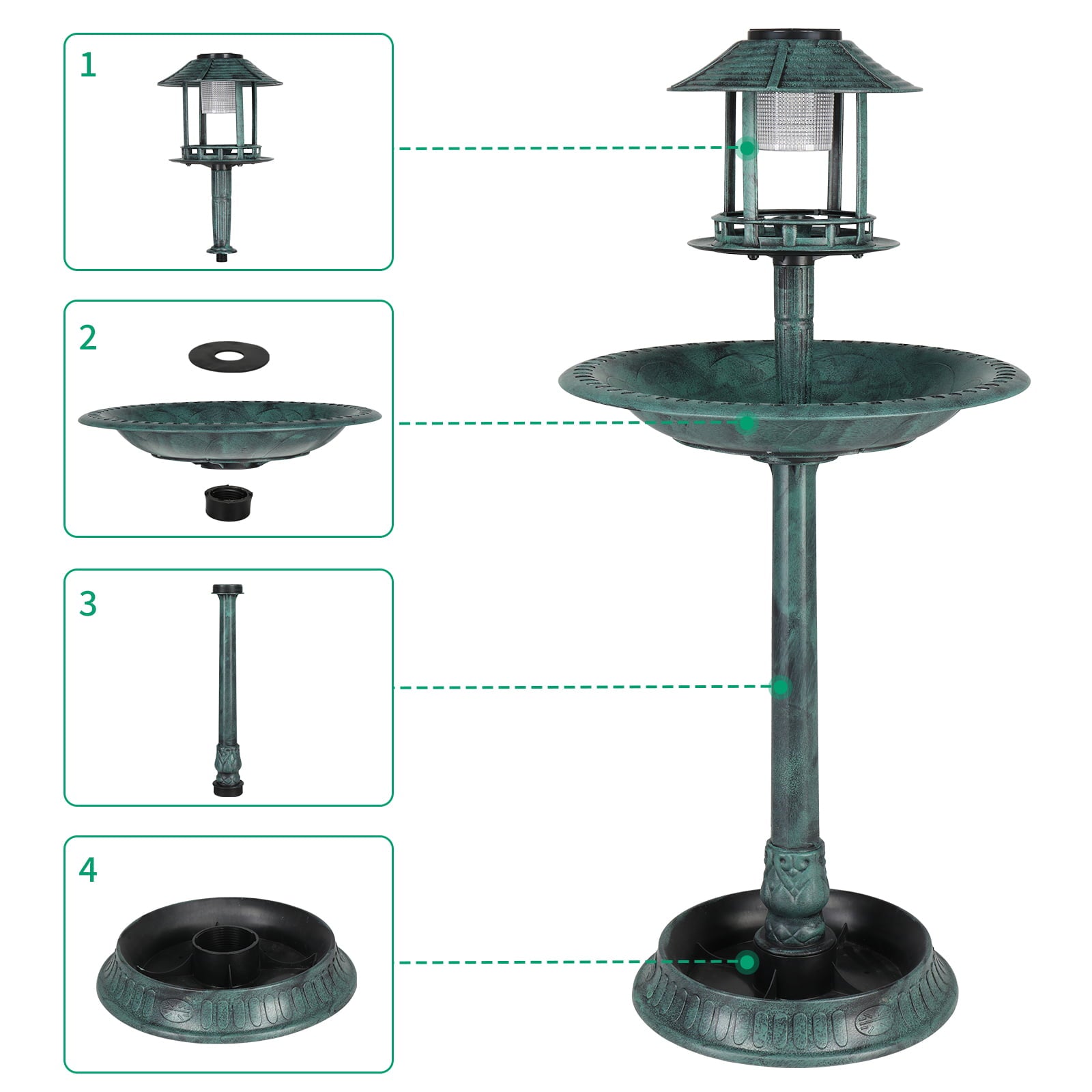 1

2

3

4