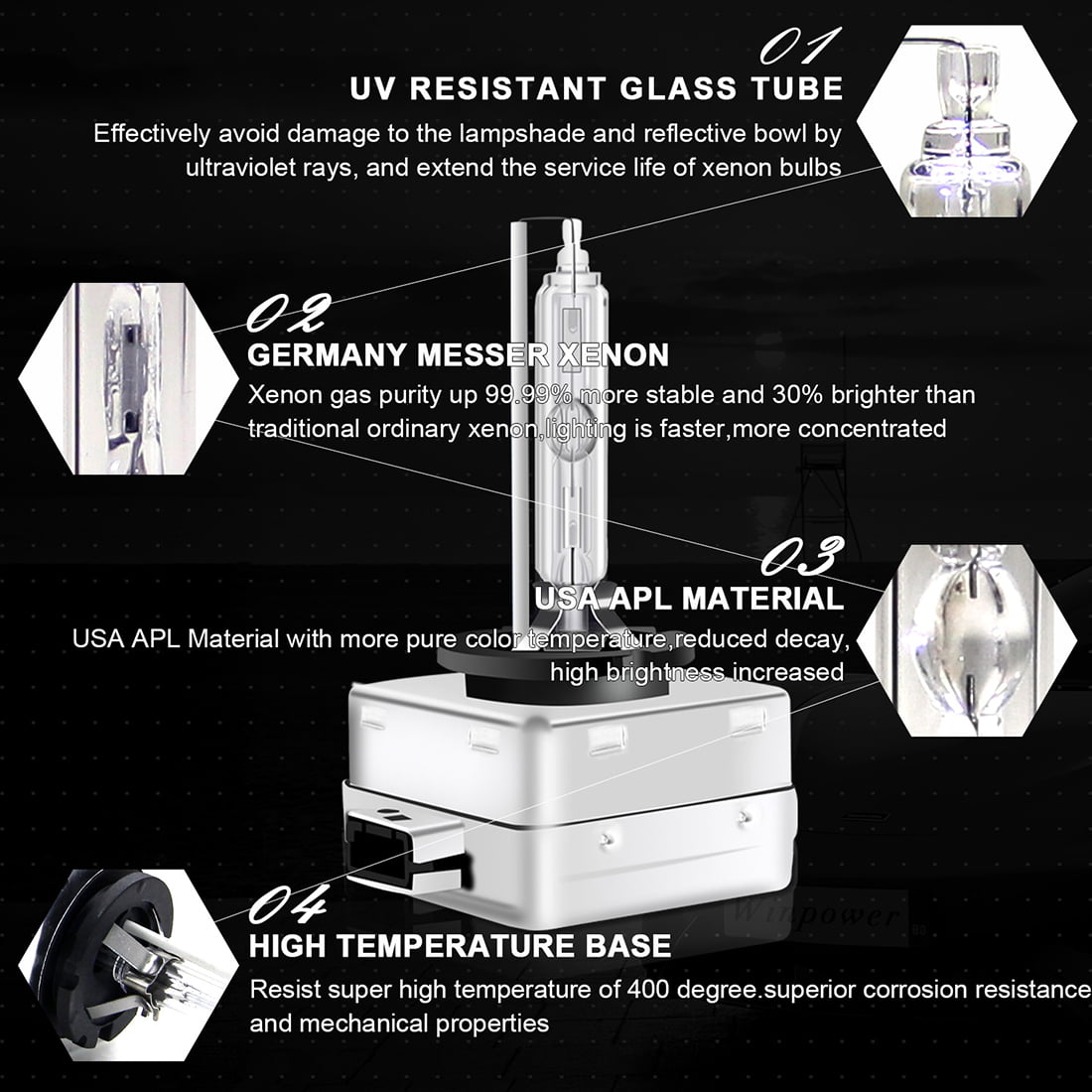 01
UV RESISTANT GLASS TUBE
Effectively avoid damage to the lampshade and reflective bowl by ultraviolet rays, and extend the service life of xenon bulbs

02
GERMANY MESSER XENON
Xenon gas purity up 99.99% more stable and 30% brighter than traditional ordinary xenon,lighting is faster,more concentrated

03
USA APL MATERIAL
USA APL Material with more pure color temperature,reduced decay, high brightness increased

Winpower

04
HIGH TEMPERATURE BASE
Resist super high temperature of 400 degree.superior corrosion resistance and mechanical properties