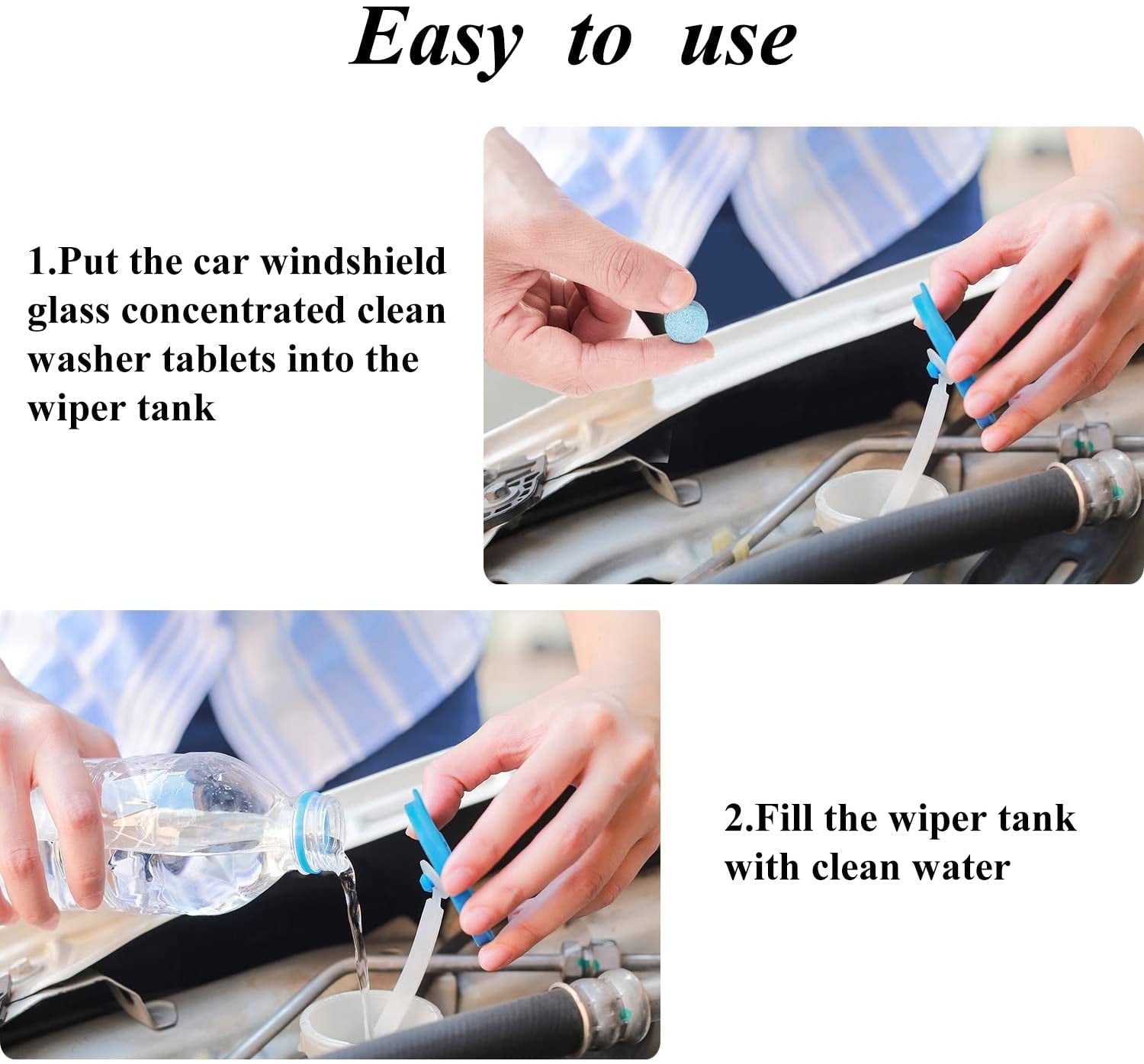 Easy to use

1.Put the car windshield glass concentrated clean washer tablets into the wiper tank

2.Fill the wiper tank with clean water